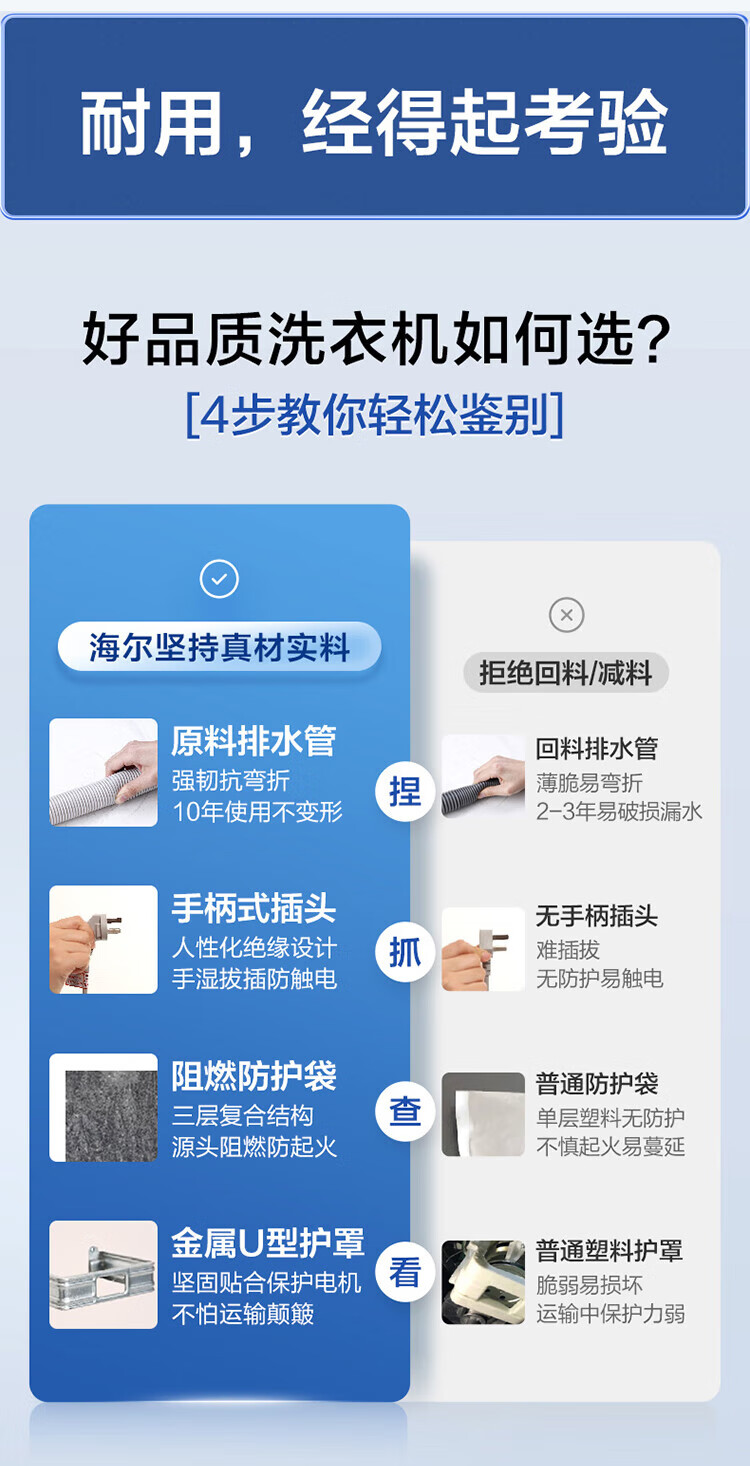 耐用，经得起考验

好品质洗衣机如何选?
[4步教你轻松鉴别]

海尔坚持真材实料

原料排水管
强韧抗弯折
10年使用不变形

手柄式插头
人性化绝缘设计
手湿拔插防触电

阻燃防护袋
三层复合结构
源头阻燃防起火

金属U型护罩
坚固贴合保护电机
不怕运输颠簸

捏
抓
查
看

拒绝回料/减料

回料排水管
薄脆易弯折
2-3年易破损漏水

无手柄插头
难插拔
无防护易触电

普通防护袋
单层塑料无防护
不慎起火易蔓延

普通塑料护罩
脆弱易损坏
运输中保护力弱