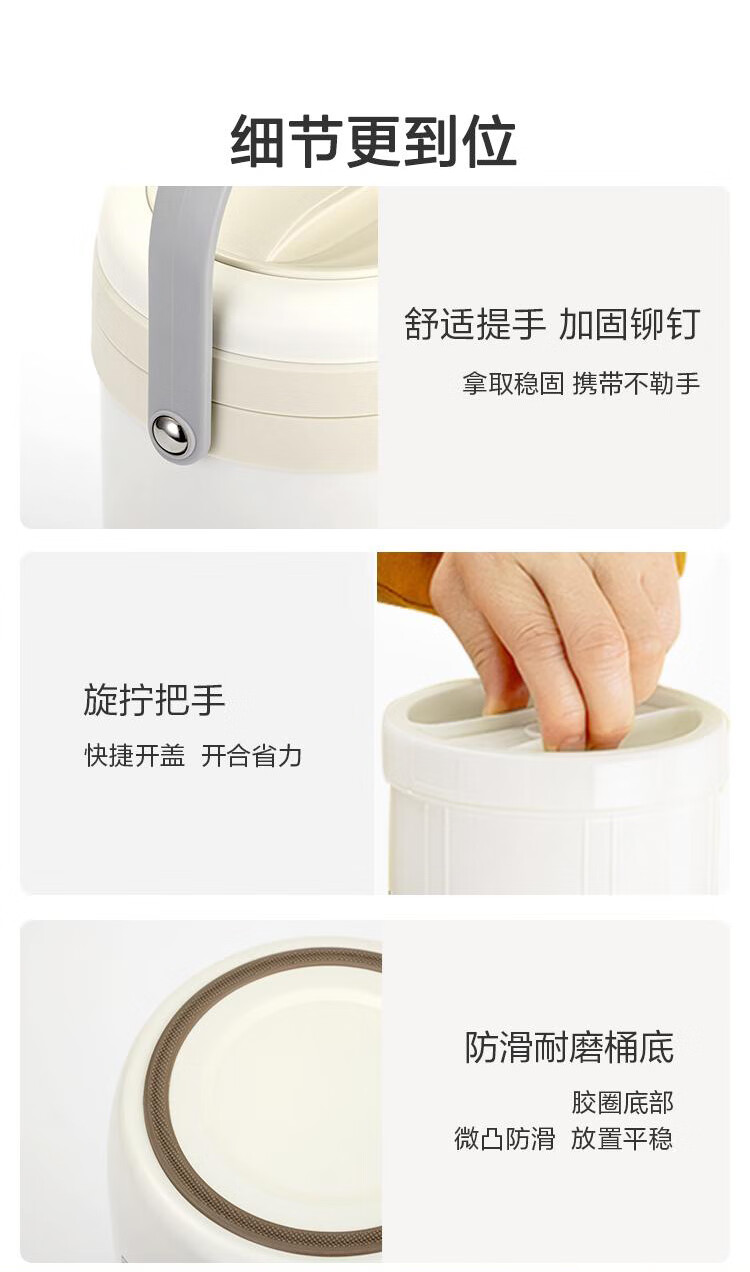 细节更到位

舒适提手 加固铆钉

拿取稳固 携带不勒手

旋拧把手

快捷开盖 开合省力

防滑耐磨桶底

胶圈底部

微凸防滑 放置平稳