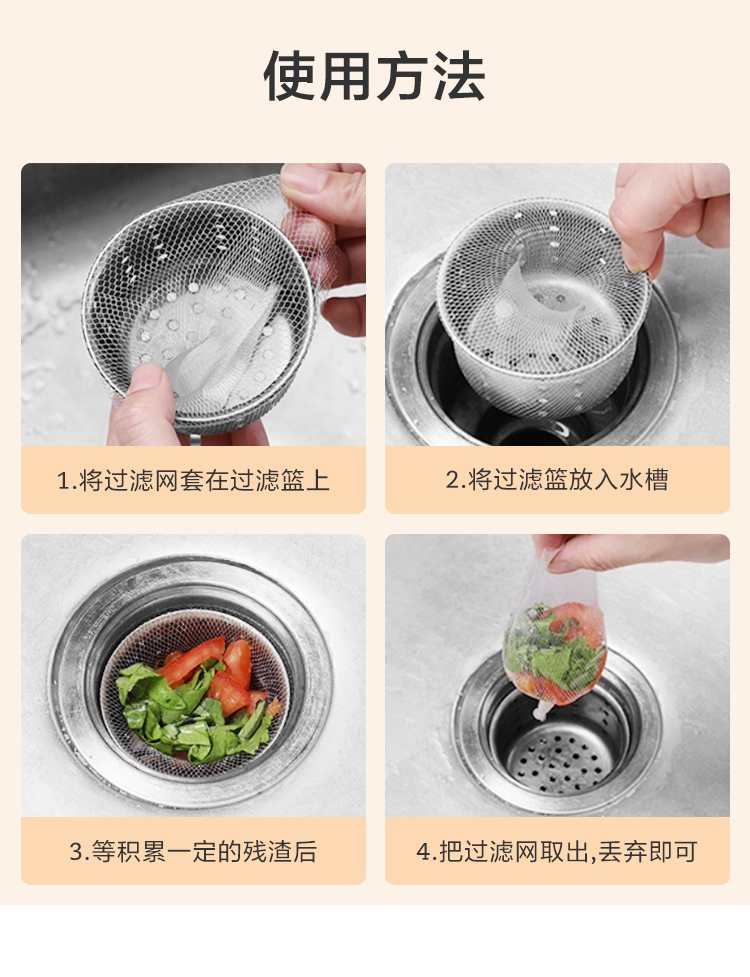 使用方法

1.将过滤网套在过滤篮上

2.将过滤篮放入水槽

3.等积累一定的残渣后

4.把过滤网取出,丢弃即可