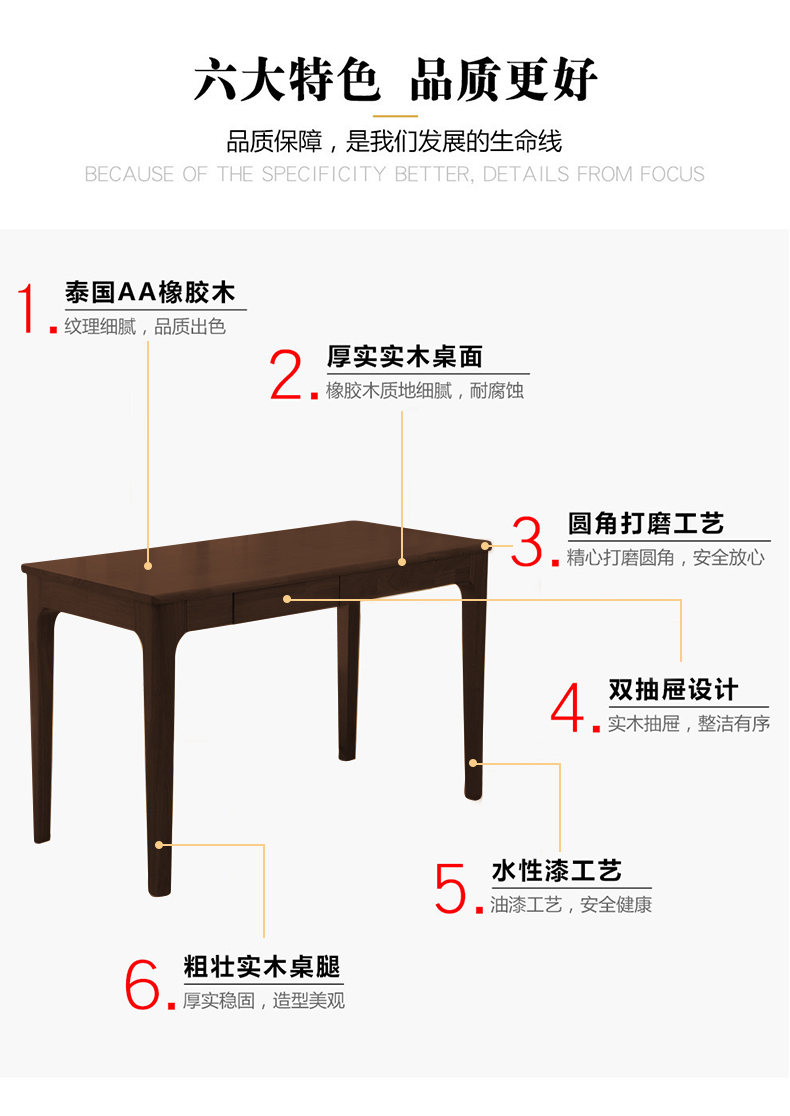 六大特色 品质更好

品质保障，是我们发展的生命线

BECAUSE OF THE SPECIFICITY BETTER, DETAILS FROM FOCUS

1. 泰国AA橡胶木
纹理细腻，品质出色

2. 厚实实木桌面
橡胶木质地细腻，耐腐蚀

3. 圆角打磨工艺
精心打磨圆角，安全放心

4. 双抽屉设计
实木抽屉，整洁有序

5. 水性漆工艺
油漆工艺，安全健康

6. 粗壮实木桌腿
厚实稳固，造型美观