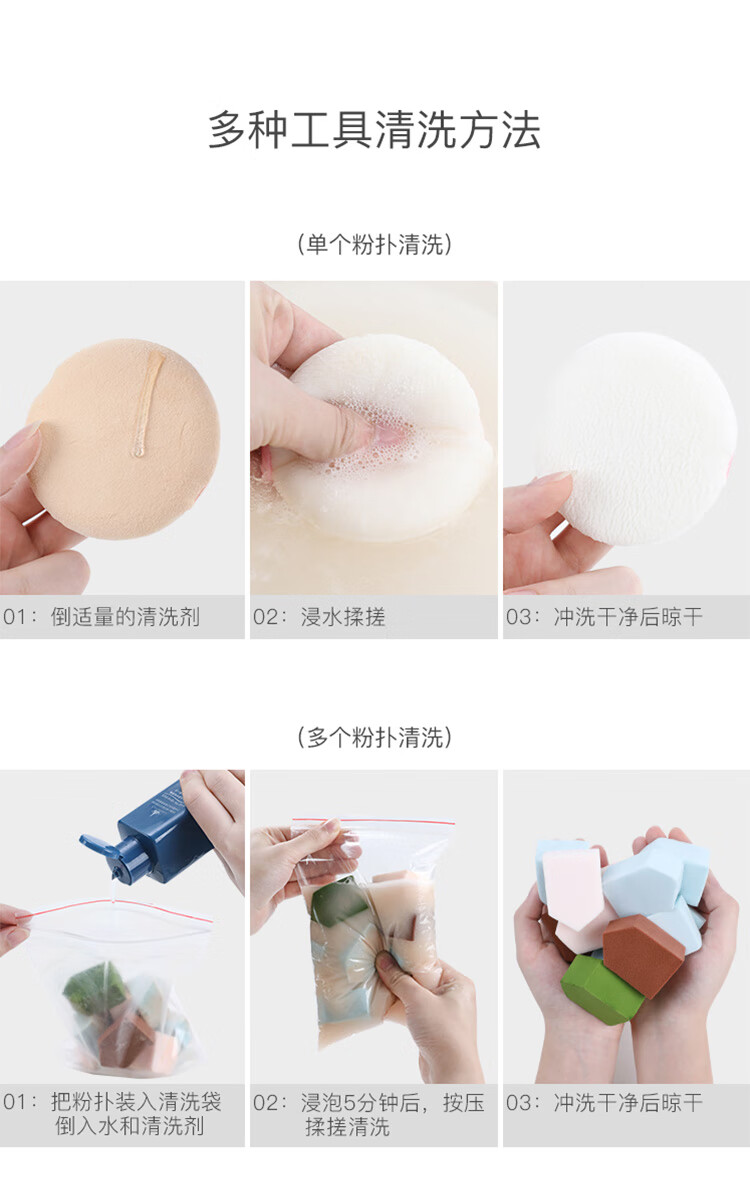 多种工具清洗方法

（单个粉扑清洗）

01：倒适量的清洗剂

02：浸水揉搓

03：冲洗干净后晾干

（多个粉扑清洗）

01：把粉扑装入清洗袋倒入水和清洗剂

02：浸泡5分钟后，按压揉搓清洗

03：冲洗干净后晾干