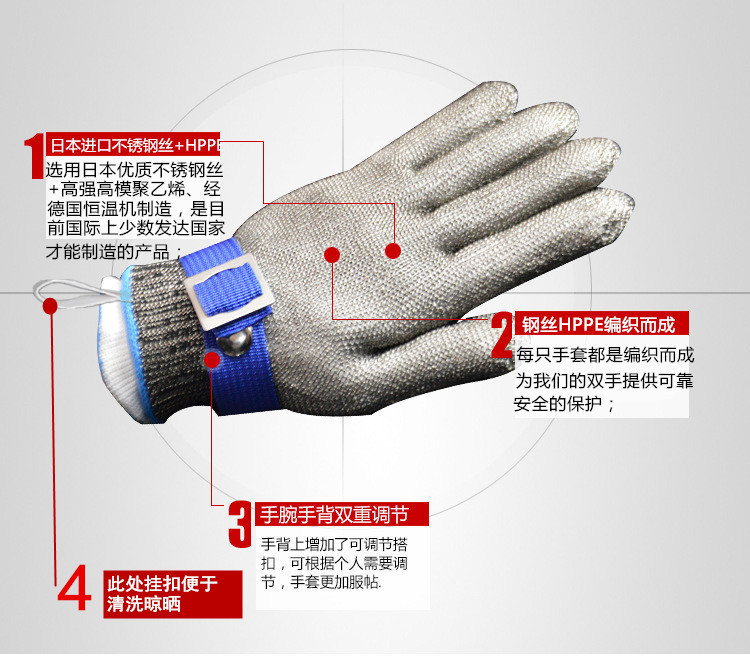 1 日本进口不锈钢丝+HPPE

选用日本优质不锈钢丝+高强高模聚乙烯、经德国恒温机制造，是目前国际上少数发达国家才能制造的产品；

2 钢丝HPPE编织而成

每只手套都是编织而成为我们的双手提供可靠安全的保护；

3 手腕手背双重调节

手背上增加了可调节搭扣，可根据个人需要调节，手套更加服帖.

4 此处挂扣便于清洗晾晒