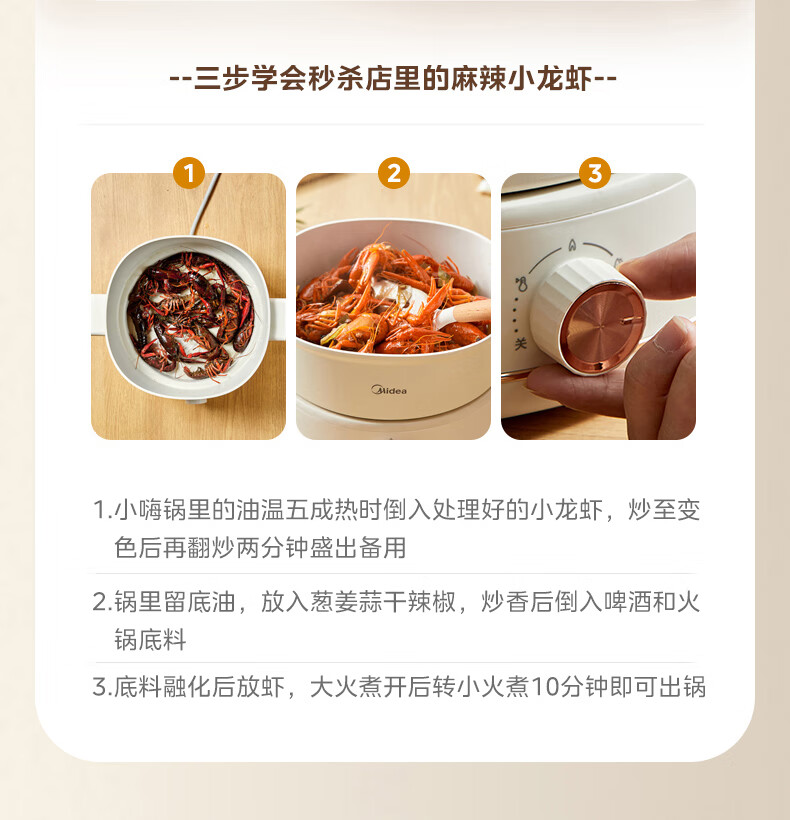 --三步学会秒杀店里的麻辣小龙虾--

1

2

3

Midea

关

1.小嗨锅里的油温五成热时倒入处理好的小龙虾，炒至变色后再翻炒两分钟盛出备用

2.锅里留底油，放入葱姜蒜干辣椒，炒香后倒入啤酒和火锅底料

3.底料融化后放虾，大火煮开后转小火煮10分钟即可出锅