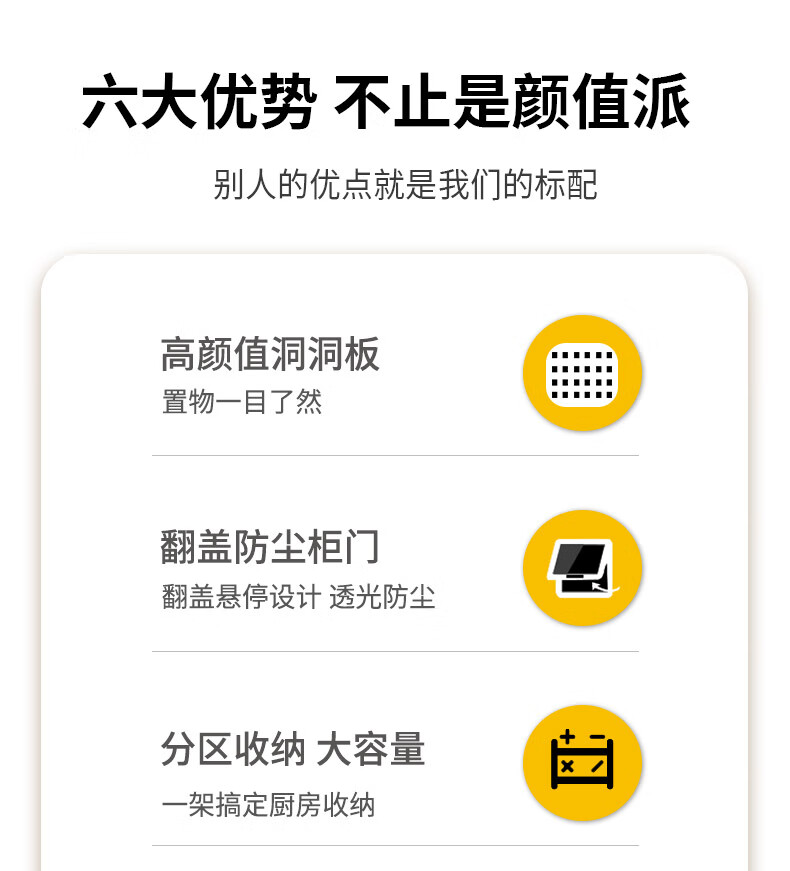 六大优势 不止是颜值派

别人的优点就是我们的标配

高颜值洞洞板
置物一目了然

翻盖防尘柜门
翻盖悬停设计 透光防尘

分区收纳 大容量
一架搞定厨房收纳