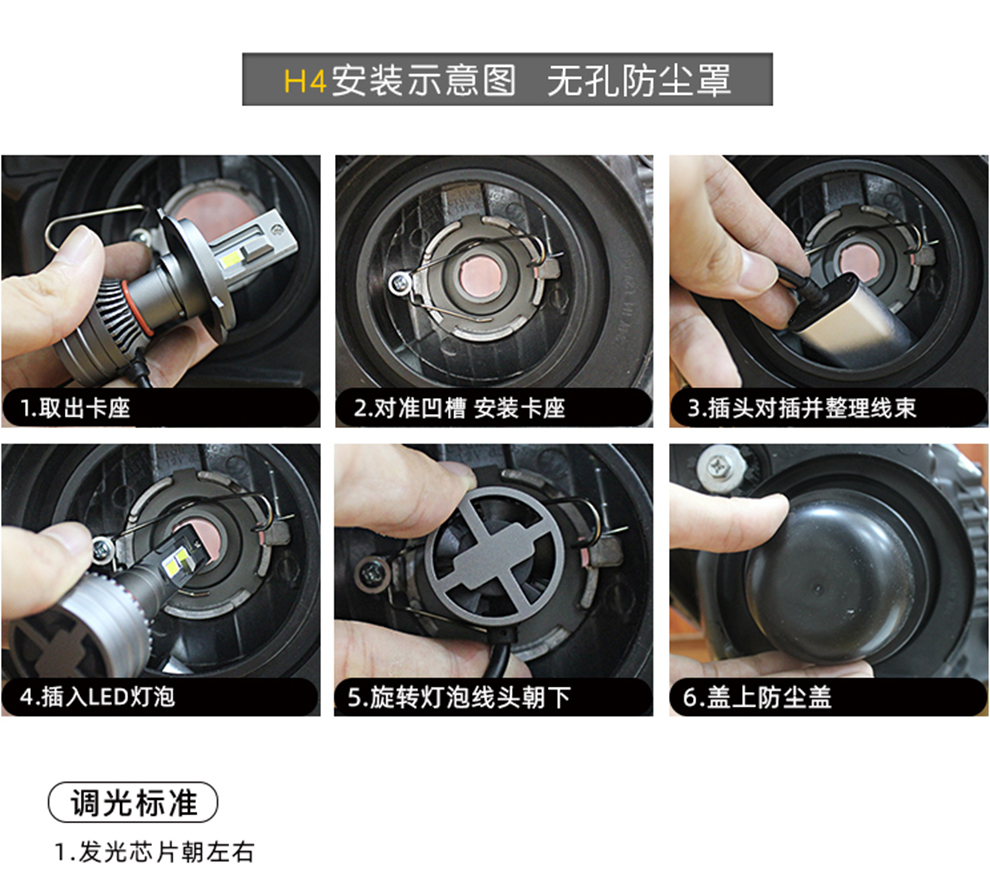 H4安装示意图 无孔防尘罩

1.取出卡座

2.对准凹槽 安装卡座

3.插头对插并整理线束

4.插入LED灯泡

5.旋转灯泡线头朝下

6.盖上防尘盖

调光标准

1.发光芯片朝左右