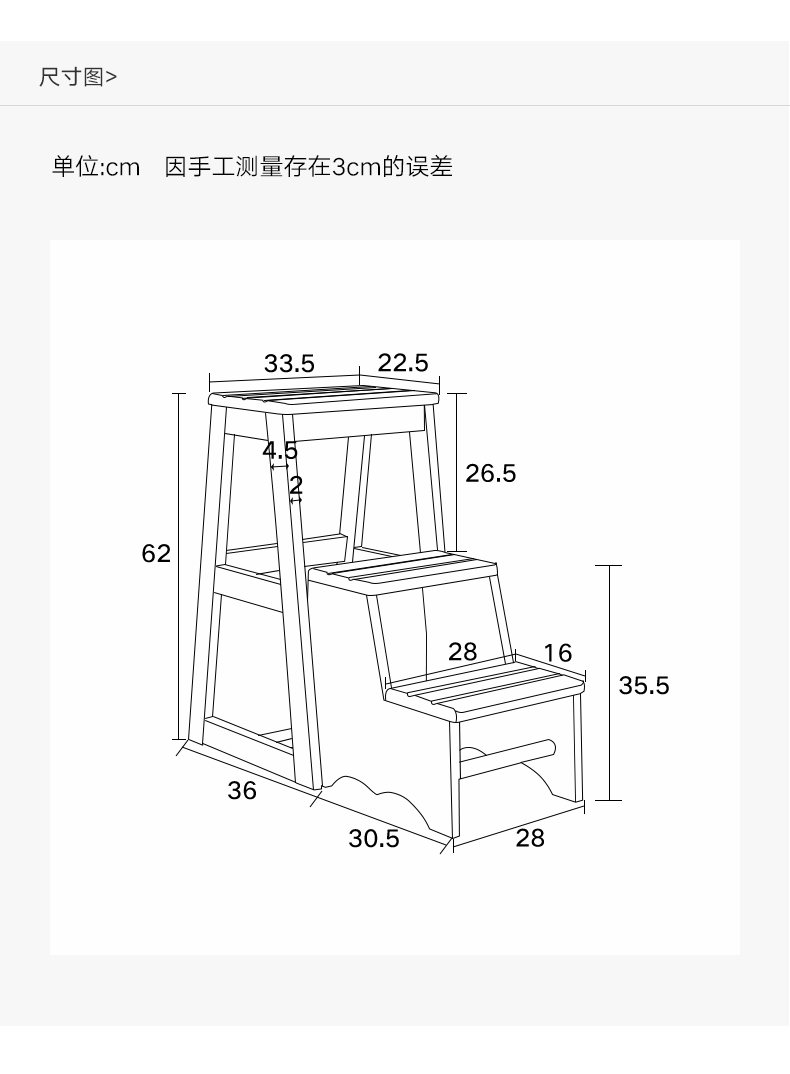 尺寸图>

单位:cm　因手工测量存在3cm的误差

33.5
22.5
4.5
2
26.5
62
28
16
35.5
36
30.5
28