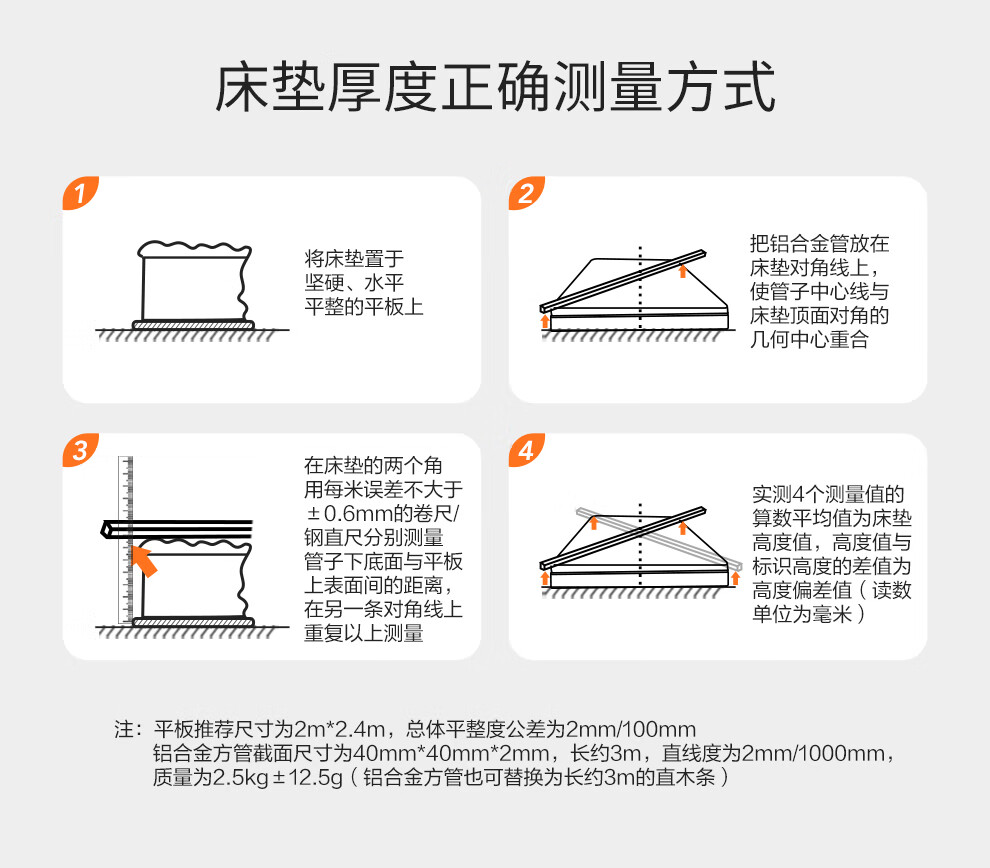 床垫厚度正确测量方式

1
将床垫置于坚硬、水平平整的平板上

2
把铝合金管放在床垫对角线上，使管子中心线与床垫顶面对角的几何中心重合

3
在床垫的两个角用每米误差不大于±0.6mm的卷尺/钢直尺分别测量管子下底面与平板上表面间的距离，在另一条对角线上重复以上测量

4
实测4个测量值的算数平均值为床垫高度值，高度值与标识高度的差值为高度偏差值（读数单位为毫米）

注：平板推荐尺寸为2m*2.4m，总体平整度公差为2mm/100mm
铝合金方管截面尺寸为40mm*40mm*2mm，长约3m，直线度为2mm/1000mm，质量为2.5kg±12.5g（铝合金方管也可替换为长约3m的直木条）