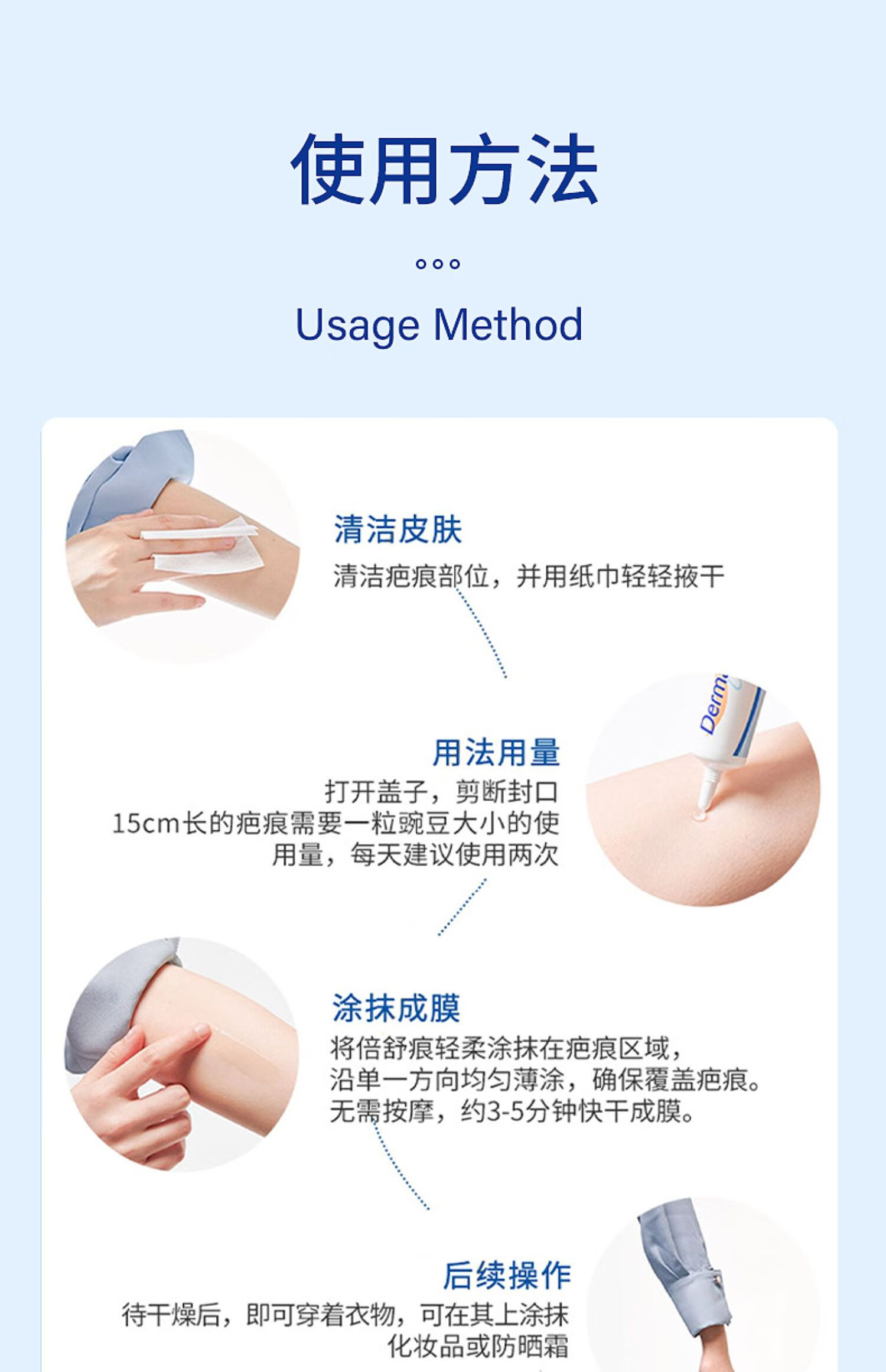 使用方法

Usage Method

清洁皮肤
清洁疤痕部位，并用纸巾轻轻掖干

Derm

用法用量
打开盖子，剪断封口
15cm长的疤痕需要一粒豌豆大小的使用量，每天建议使用两次

涂抹成膜
将倍舒痕轻柔涂抹在疤痕区域，
沿单一方向均匀薄涂，确保覆盖疤痕。
无需按摩，约3-5分钟快干成膜。

后续操作
待干燥后，即可穿着衣物，可在其上涂抹化妆品或防晒霜