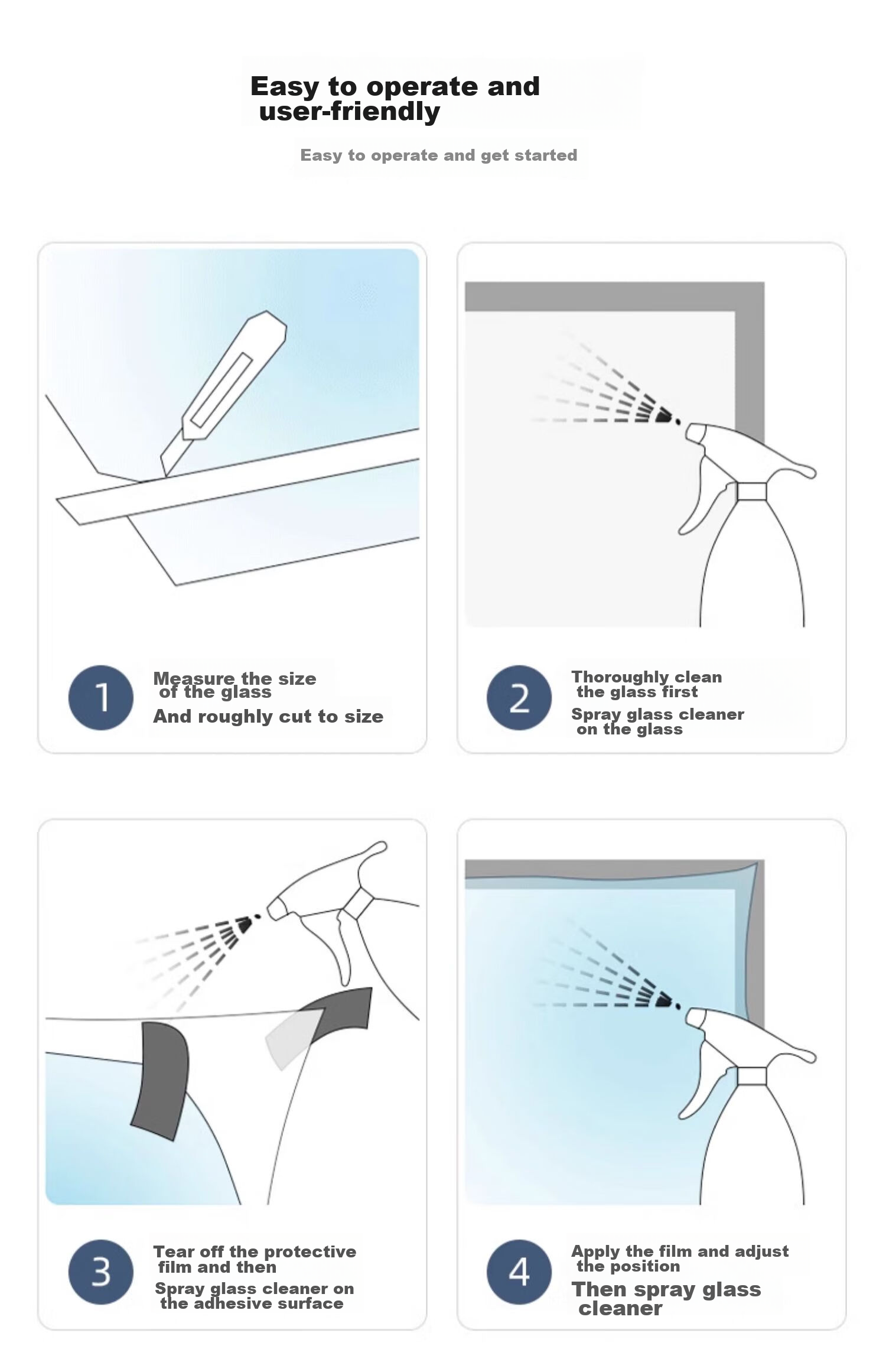 Easy to operate and user-friendly

Easy to operate and get started

1

Measure the size of the glass

And roughly cut to size

2

Thoroughly clean the glass first

Spray glass cleaner on the glass

3

Tear off the protective film and then

Spray glass cleaner on the adhesive surface

4

Apply the film and adjust the position

Then spray glass cleaner