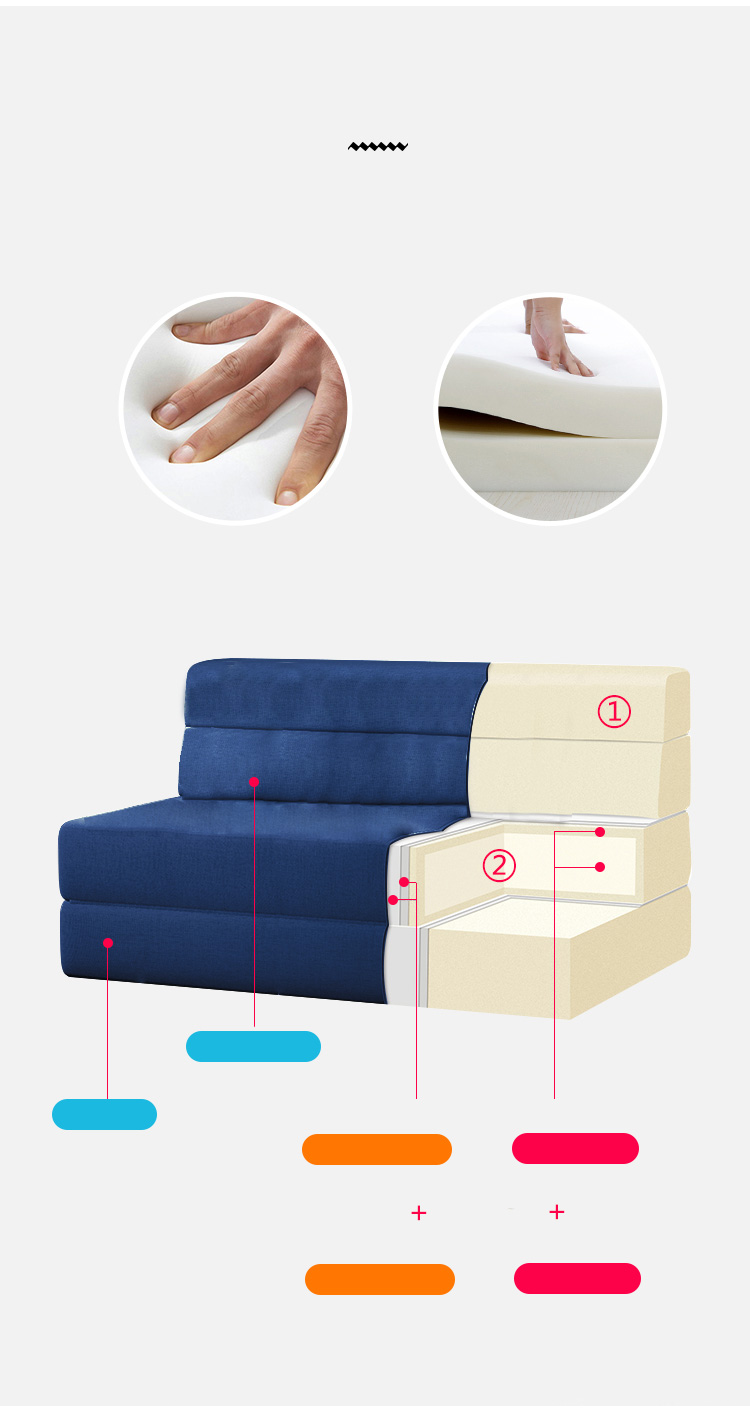 ①

②

+

+