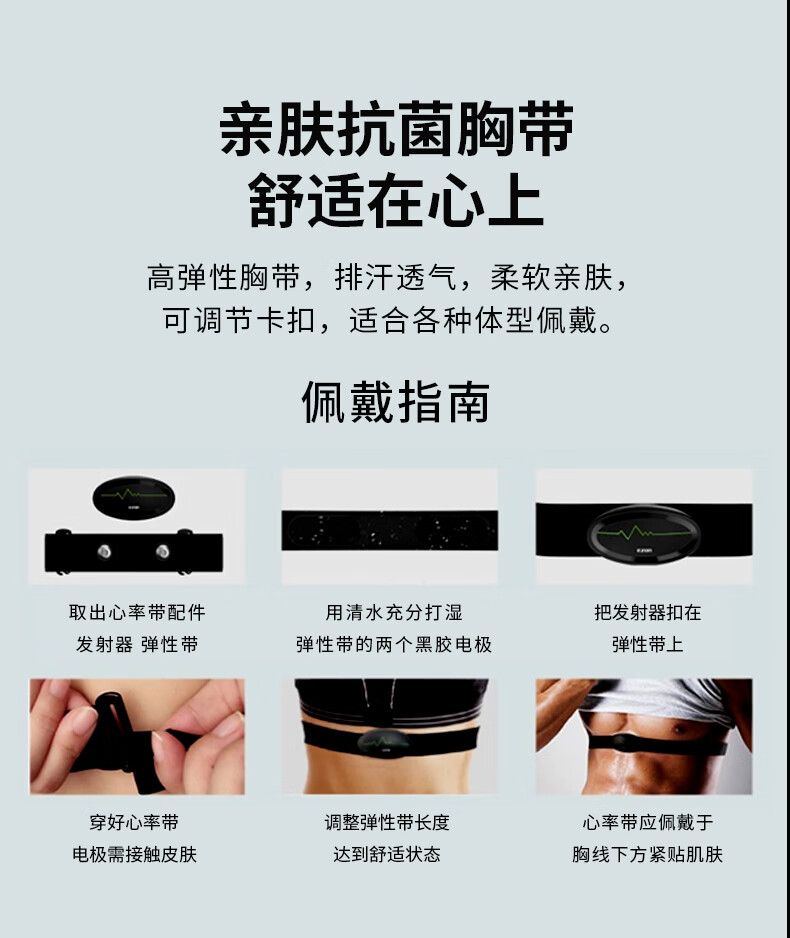 亲肤抗菌胸带
舒适在心上

高弹性胸带，排汗透气，柔软亲肤，
可调节卡扣，适合各种体型佩戴。

佩戴指南

取出心率带配件
发射器 弹性带

用清水充分打湿
弹性带的两个黑胶电极

把发射器扣在
弹性带上

穿好心率带
电极需接触皮肤

调整弹性带长度
达到舒适状态

心率带应佩戴于
胸线下方紧贴肌肤