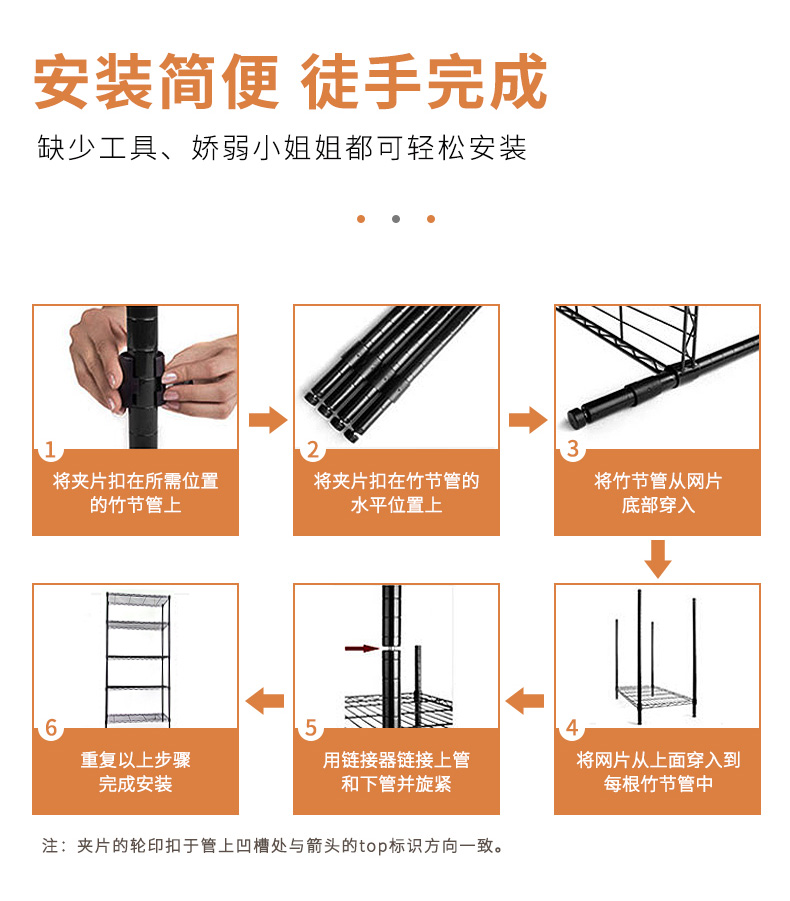 安装简便 徒手完成

缺少工具、娇弱小姐姐都可轻松安装

1
将夹片扣在所需位置的竹节管上

2
将夹片扣在竹节管的水平位置上

3
将竹节管从网片底部穿入

4
将网片从上面穿入到每根竹节管中

5
用链接器链接上管和下管并旋紧

6
重复以上步骤完成安装

注：夹片的轮印扣于管上凹槽处与箭头的top标识方向一致。