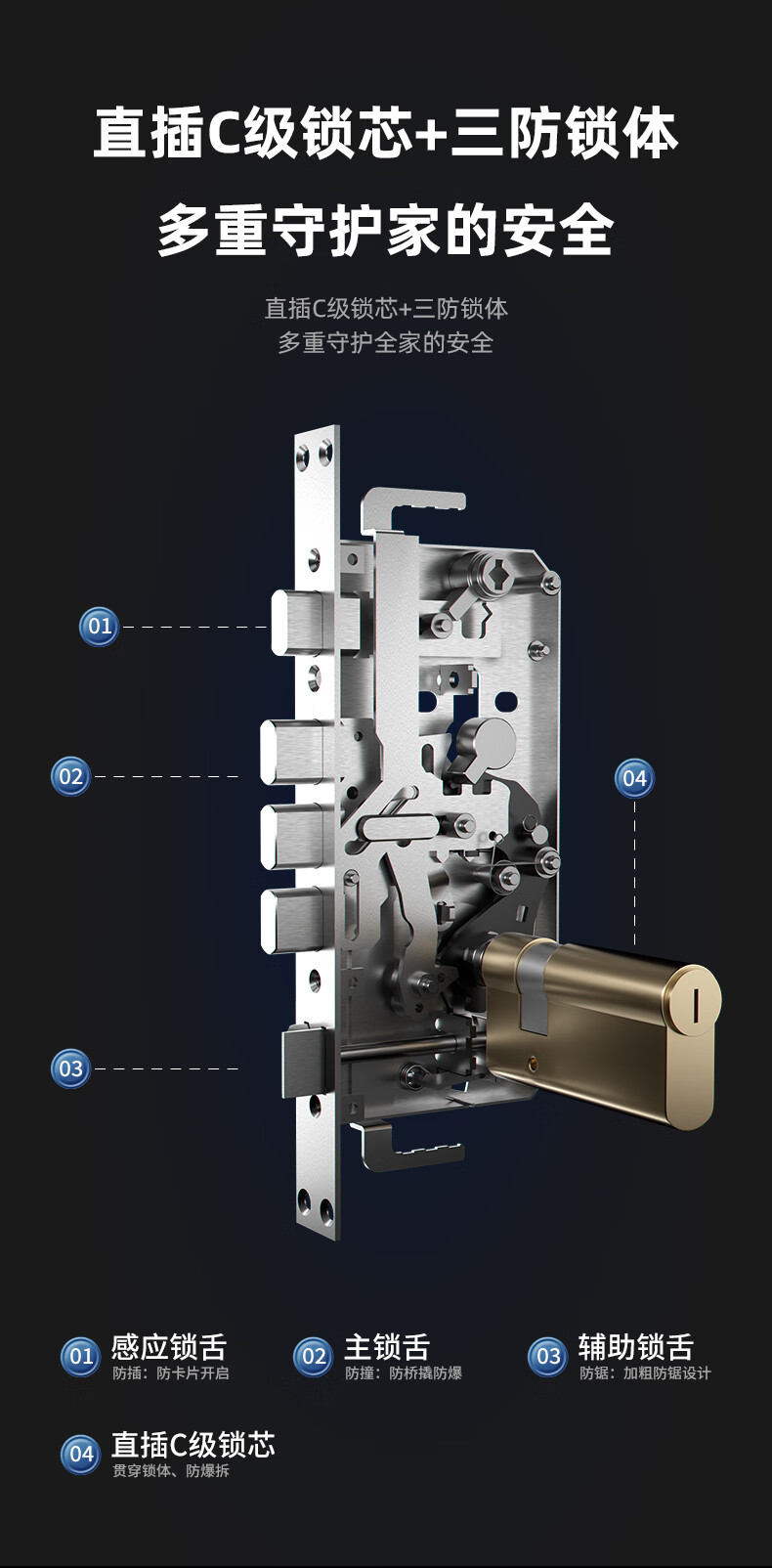 直插C级锁芯+三防锁体
多重守护家的安全

直插C级锁芯+三防锁体
多重守护全家的安全

01

02

03

04

01 感应锁舌
防插：防卡片开启

02 主锁舌
防撞：防桥撬防爆

03 辅助锁舌
防锯：加粗防锯设计

04 直插C级锁芯
贯穿锁体、防爆拆