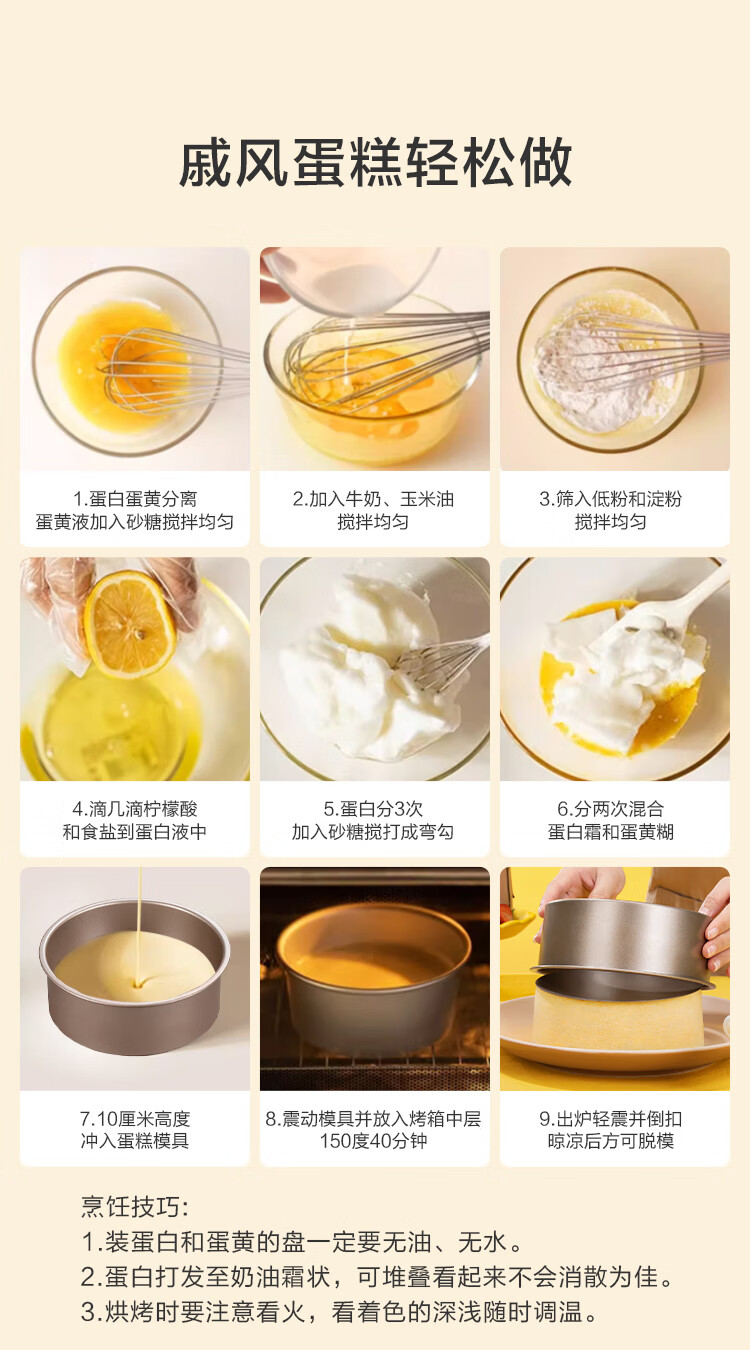 戚风蛋糕轻松做

1.蛋白蛋黄分离
蛋黄液加入砂糖搅拌均匀

2.加入牛奶、玉米油
搅拌均匀

3.筛入低粉和淀粉
搅拌均匀

4.滴几滴柠檬酸
和食盐到蛋白液中

5.蛋白分3次
加入砂糖搅打成弯勾

6.分两次混合
蛋白霜和蛋黄糊

7.10厘米高度
冲入蛋糕模具

8.震动模具并放入烤箱中层
150度40分钟

9.出炉轻震并倒扣
晾凉后方可脱模

烹饪技巧:
1.装蛋白和蛋黄的盘一定要无油、无水。
2.蛋白打发至奶油霜状，可堆叠看起来不会消散为佳。
3.烘烤时要注意看火，看着色的深浅随时调温。