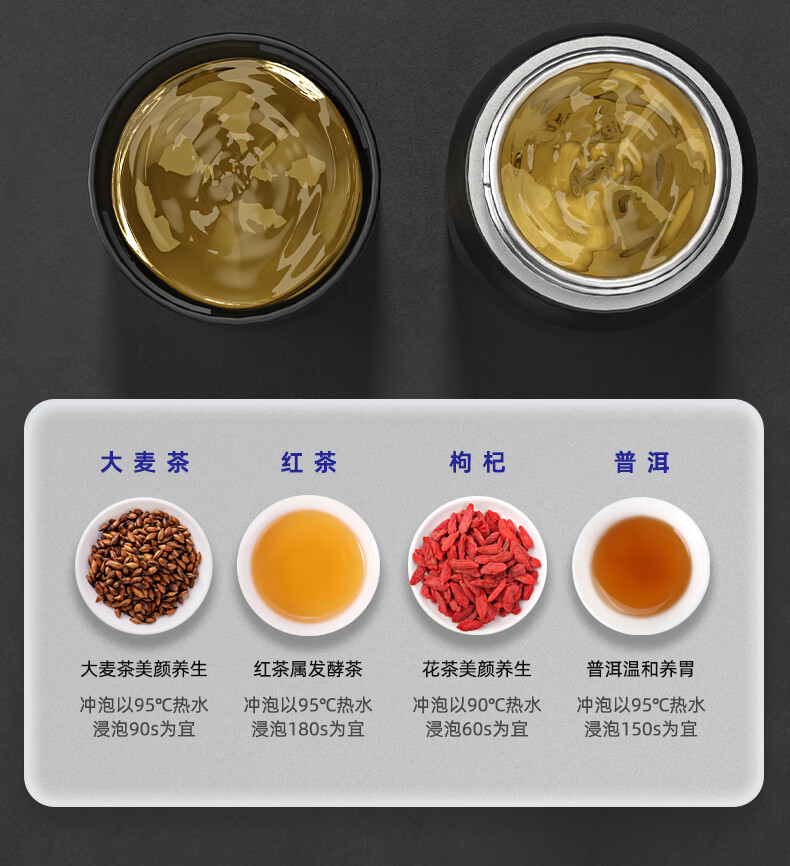 大麦茶

大麦茶美颜养生

冲泡以95℃热水
浸泡90s为宜

红茶

红茶属发酵茶

冲泡以95℃热水
浸泡180s为宜

枸杞

花茶美颜养生

冲泡以90℃热水
浸泡60s为宜

普洱

普洱温和养胃

冲泡以95℃热水
浸泡150s为宜