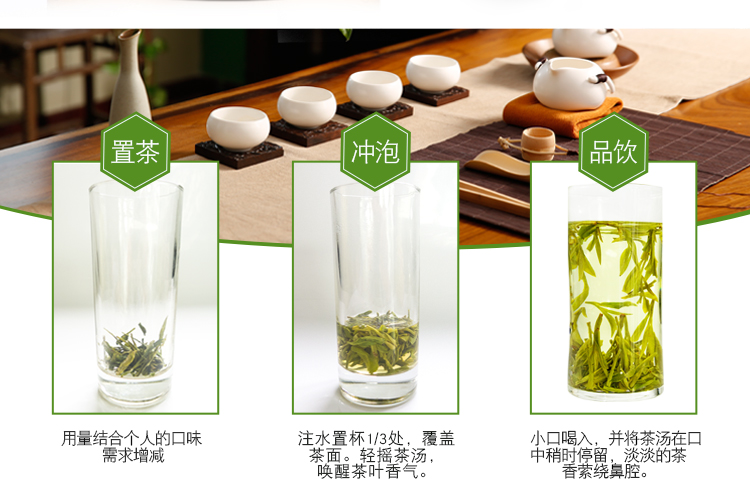 置茶

用量结合个人的口味需求增减

冲泡

注水置杯1/3处，覆盖茶面。轻摇茶汤，唤醒茶叶香气。

品饮

小口喝入，并将茶汤在口中稍时停留，淡淡的茶香萦绕鼻腔。