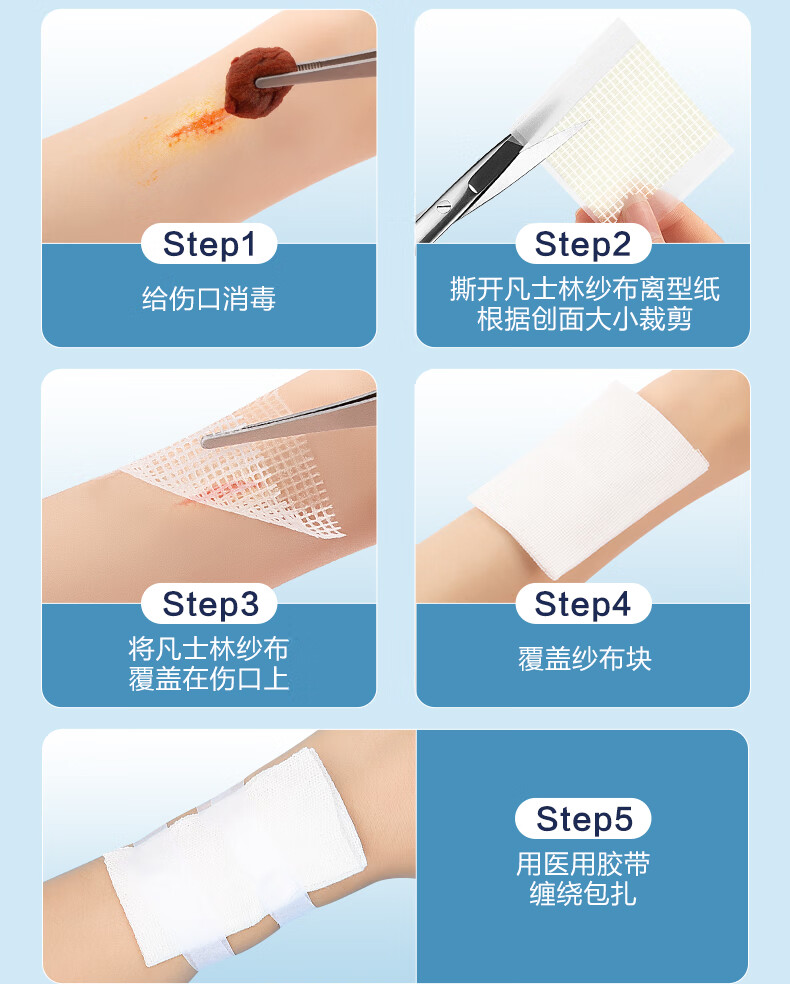 Step1
给伤口消毒

Step2
撕开凡士林纱布离型纸
根据创面大小裁剪

Step3
将凡士林纱布
覆盖在伤口上

Step4
覆盖纱布块

Step5
用医用胶带
缠绕包扎