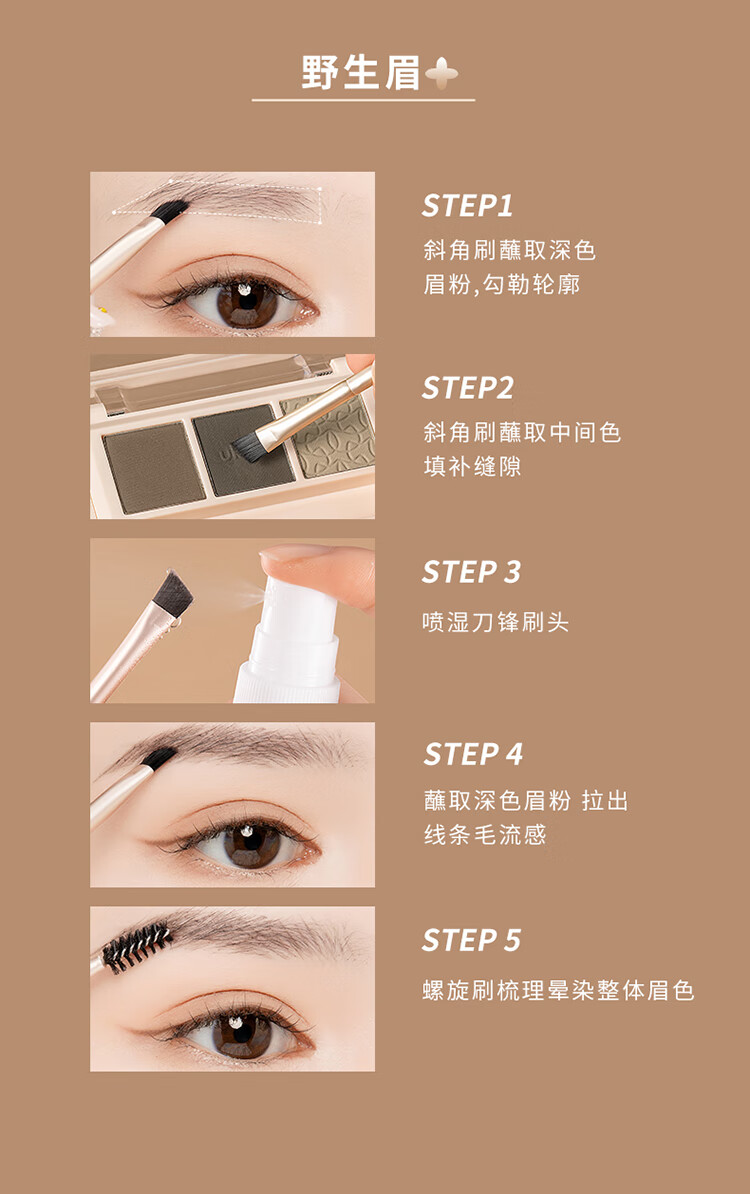 野生眉

STEP1
斜角刷蘸取深色眉粉,勾勒轮廓

STEP2
斜角刷蘸取中间色填补缝隙

STEP 3
喷湿刀锋刷头

STEP 4
蘸取深色眉粉 拉出线条毛流感

STEP 5
螺旋刷梳理晕染整体眉色