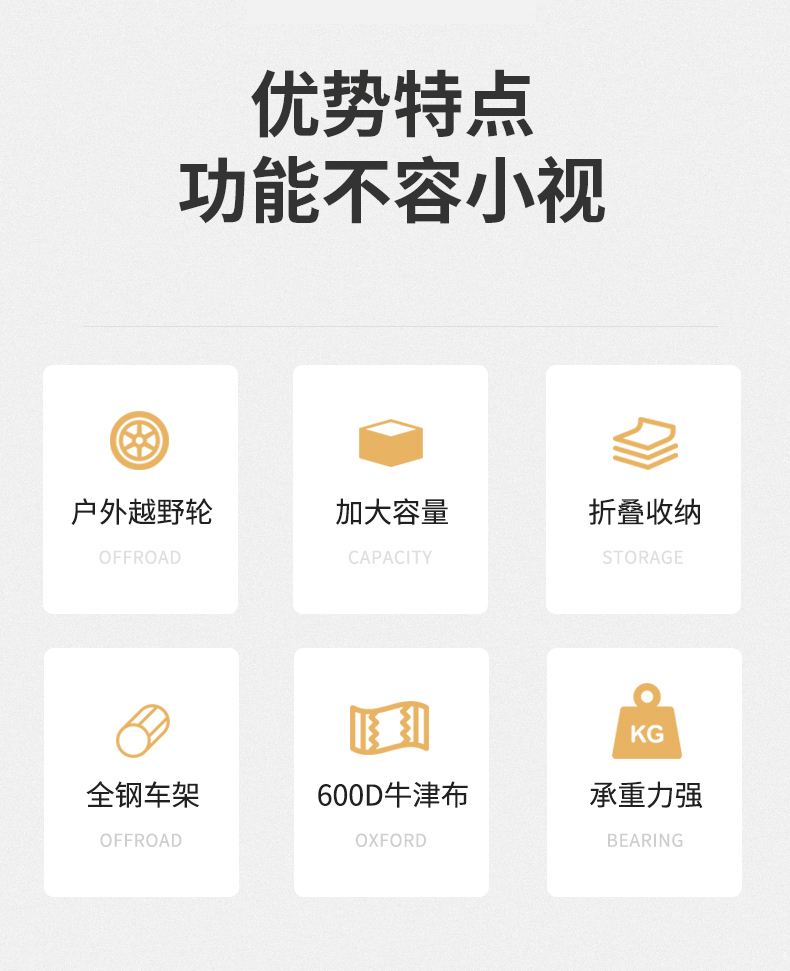 优势特点
功能不容小视

户外越野轮
OFFROAD

加大容量
CAPACITY

折叠收纳
STORAGE

全钢车架
OFFROAD

600D牛津布
OXFORD

KG
承重力强
BEARING