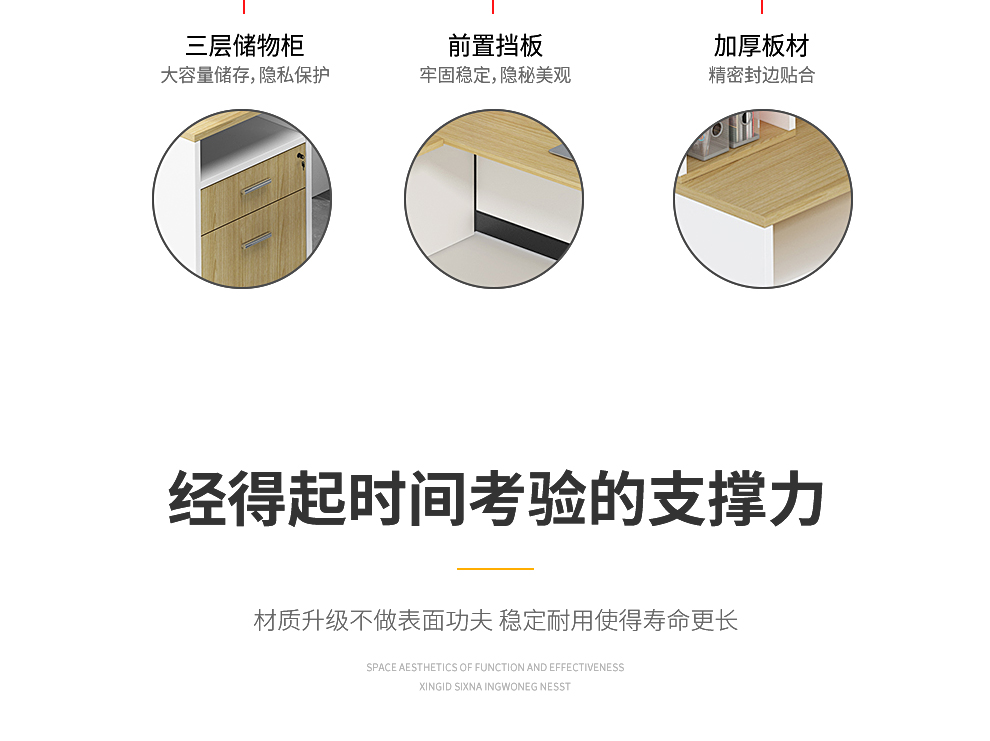 三层储物柜
大容量储存,隐私保护

前置挡板
牢固稳定,隐秘美观

加厚板材
精密封边贴合

经得起时间考验的支撑力

材质升级不做表面功夫 稳定耐用使得寿命更长

SPACE AESTHETICS OF FUNCTION AND EFFECTIVENESS
XINGID SIXNA INGWONEG NESST