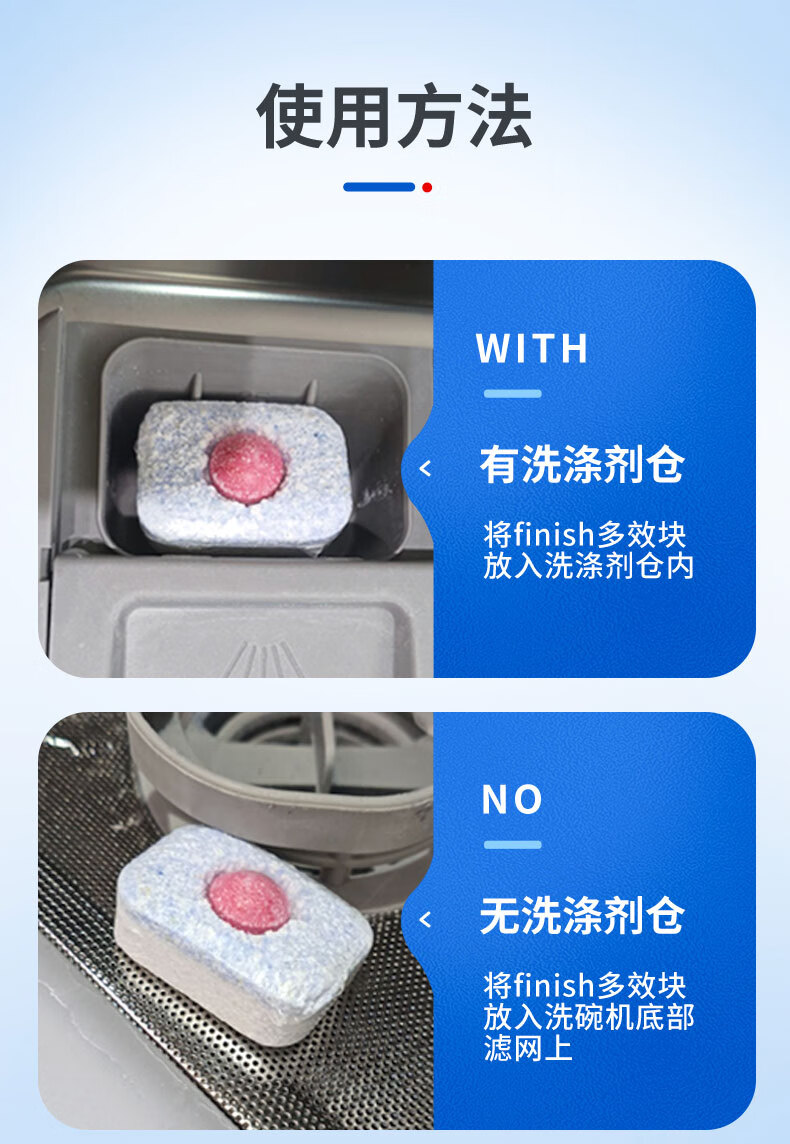 使用方法

WITH

有洗涤剂仓

将finish多效块放入洗涤剂仓内

NO

无洗涤剂仓

将finish多效块放入洗碗机底部滤网上