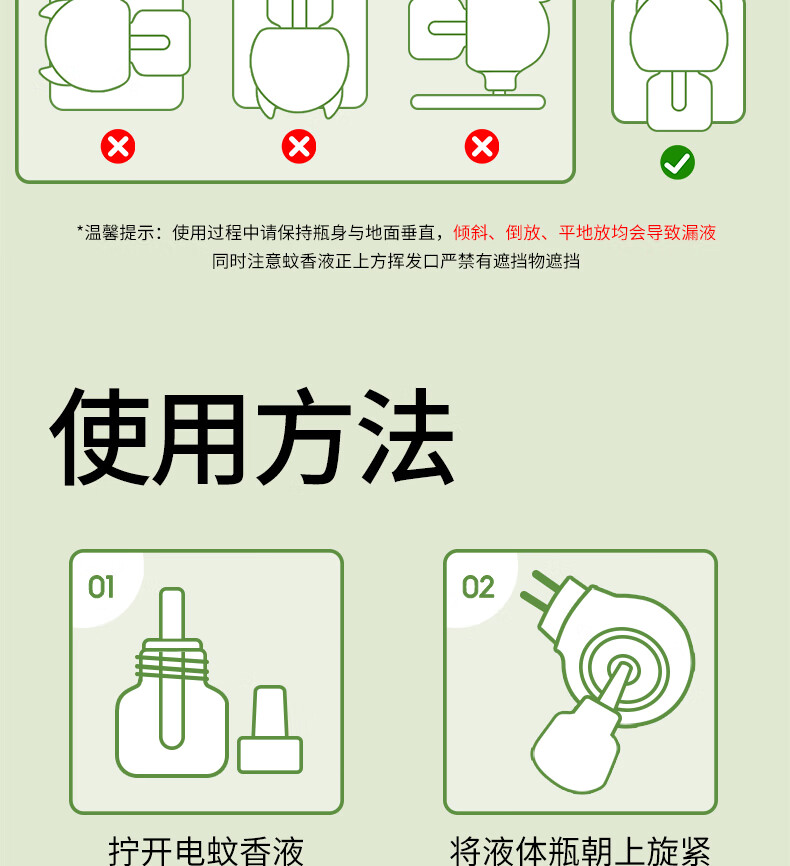 *温馨提示：使用过程中请保持瓶身与地面垂直，倾斜、倒放、平地放均会导致漏液
同时注意蚊香液正上方挥发口严禁有遮挡物遮挡

使用方法

01

拧开电蚊香液

02

将液体瓶朝上旋紧