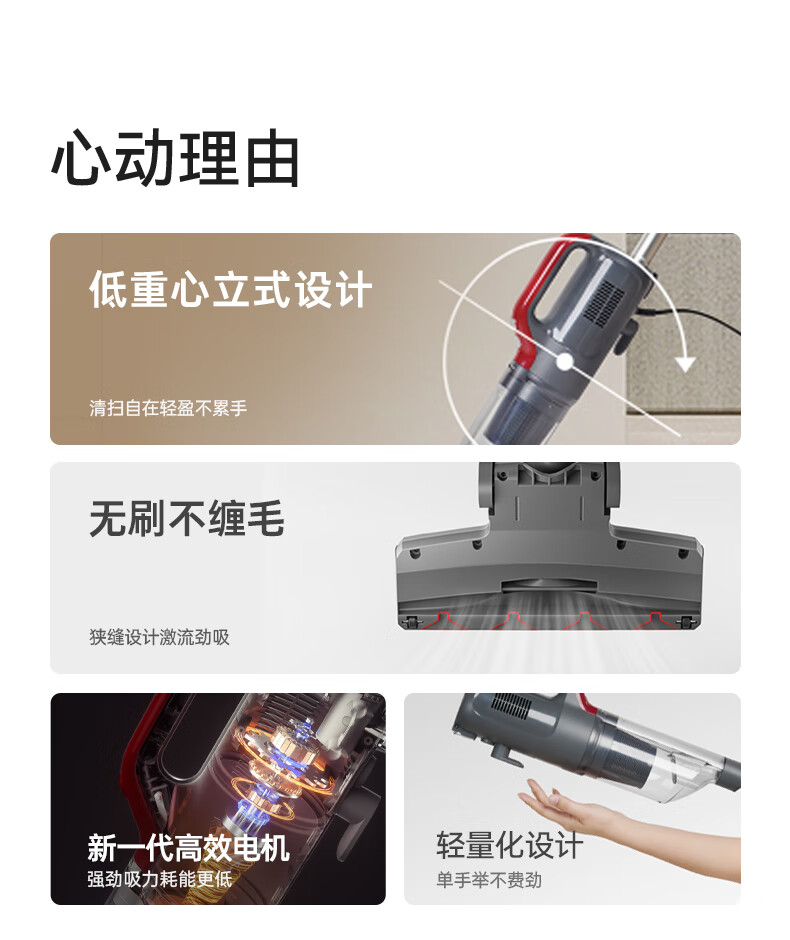 心动理由

低重心立式设计

清扫自在轻盈不累手

无刷不缠毛

狭缝设计激流劲吸

新一代高效电机

强劲吸力耗能更低

轻量化设计

单手举不费劲