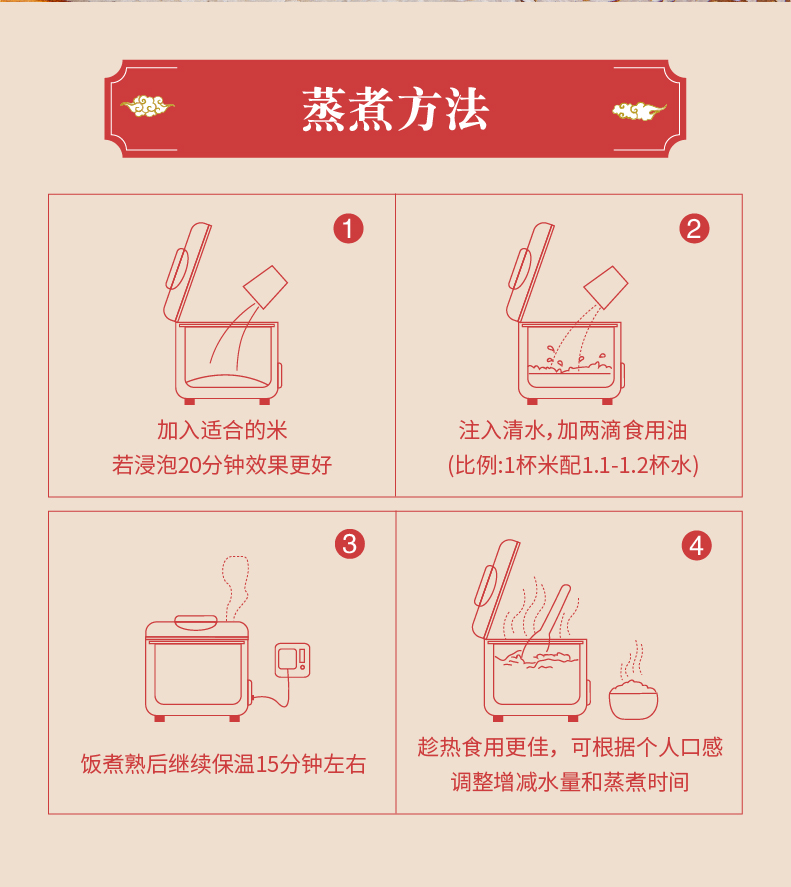 蒸煮方法

1
加入适合的米
若浸泡20分钟效果更好

2
注入清水，加两滴食用油
(比例:1杯米配1.1-1.2杯水)

3
饭煮熟后继续保温15分钟左右

4
趁热食用更佳，可根据个人口感
调整增减水量和蒸煮时间