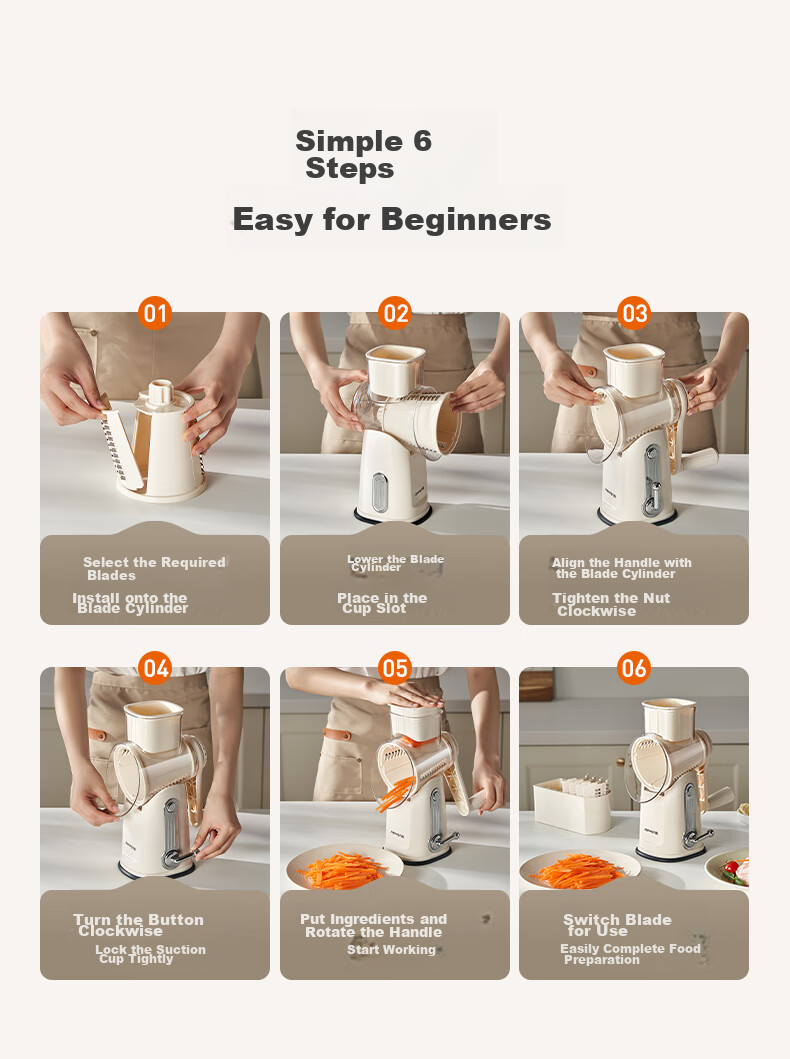 Simple 6 Steps

Easy for Beginners

01

Select the Required Blades

Install onto the Blade Cylinder

02

Lower the Blade Cylinder

Place in the Cup Slot

03

Align the Handle with the Blade Cylinder

Tighten the Nut Clockwise

04

Turn the Button Clockwise

Lock the Suction Cup Tightly

05

Put Ingredients and Rotate the Handle

Start Working

06

Switch Blade for Use

Easily Complete Food Preparation