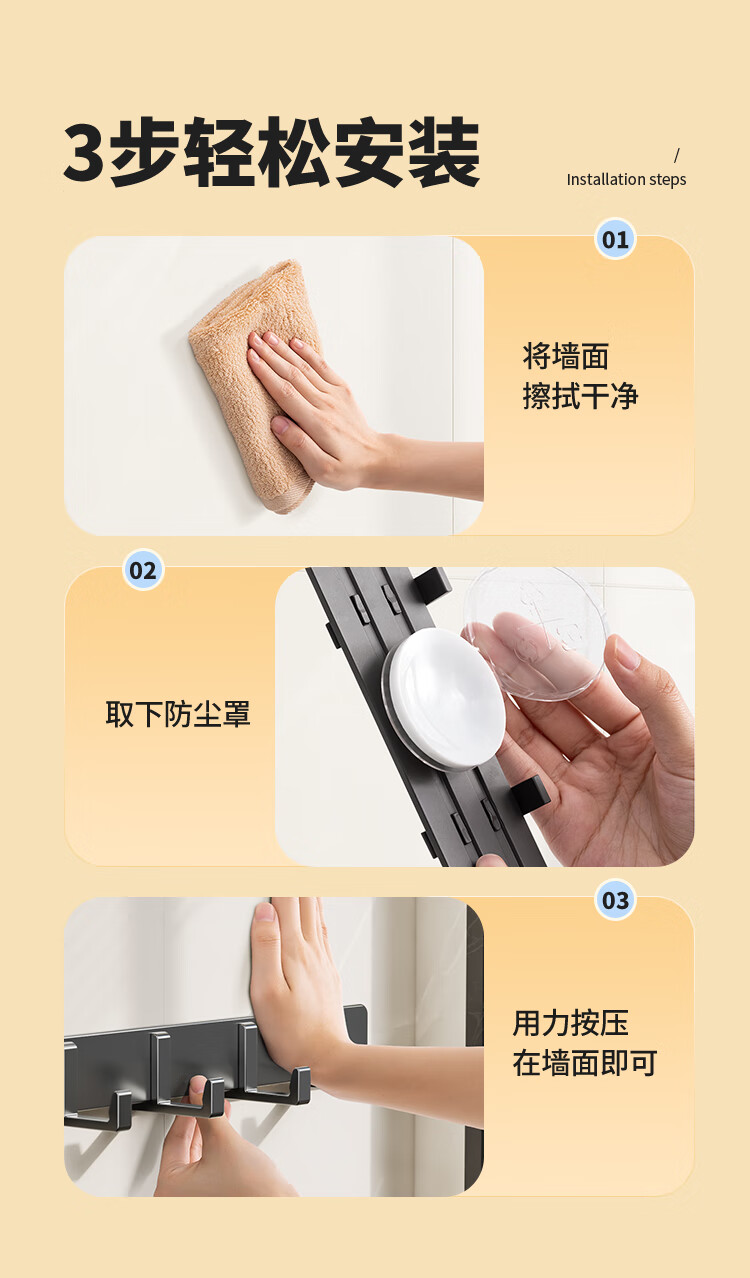 3步轻松安装

/
Installation steps

01

将墙面
擦拭干净

02

取下防尘罩

03

用力按压
在墙面即可