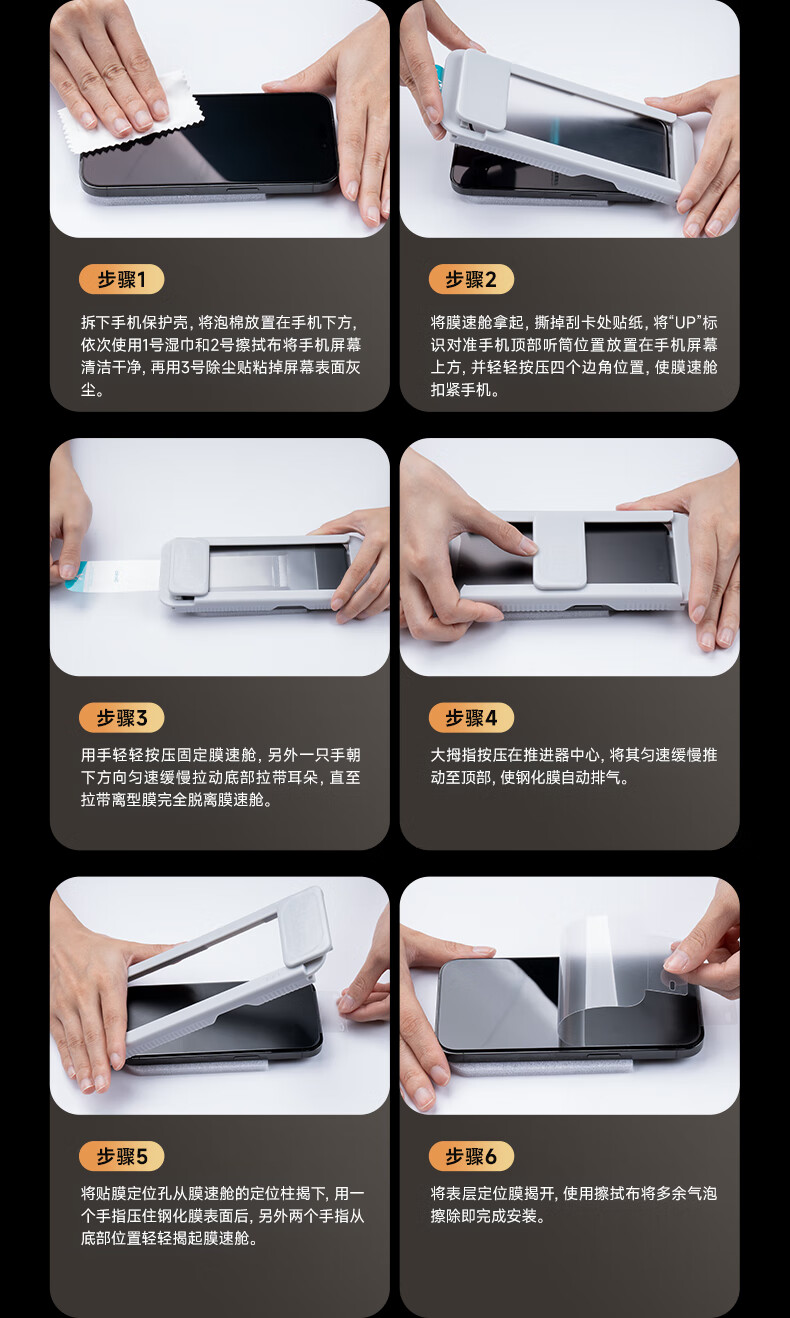 步骤1

拆下手机保护壳，将泡棉放置在手机下方，依次使用1号湿巾和2号擦拭布将手机屏幕清洁干净，再用3号除尘贴粘掉屏幕表面灰尘。

步骤2

将膜速舱拿起，撕掉刮卡处贴纸，将“UP”标识对准手机顶部听筒位置放置在手机屏幕上方，并轻轻按压四个边角位置，使膜速舱扣紧手机。

步骤3

用手轻轻按压固定膜速舱，另外一只手朝下方向匀速缓慢拉动底部拉带耳朵，直至拉带离型膜完全脱离膜速舱。

步骤4

大拇指按压在推进器中心，将其匀速缓慢推动至顶部，使钢化膜自动排气。

步骤5

将贴膜定位孔从膜速舱的定位柱揭下，用一个手指压住钢化膜表面后，另外两个手指从底部位置轻轻揭起膜速舱。

步骤6

将表层定位膜揭开，使用擦拭布将多余气泡擦除即完成安装。