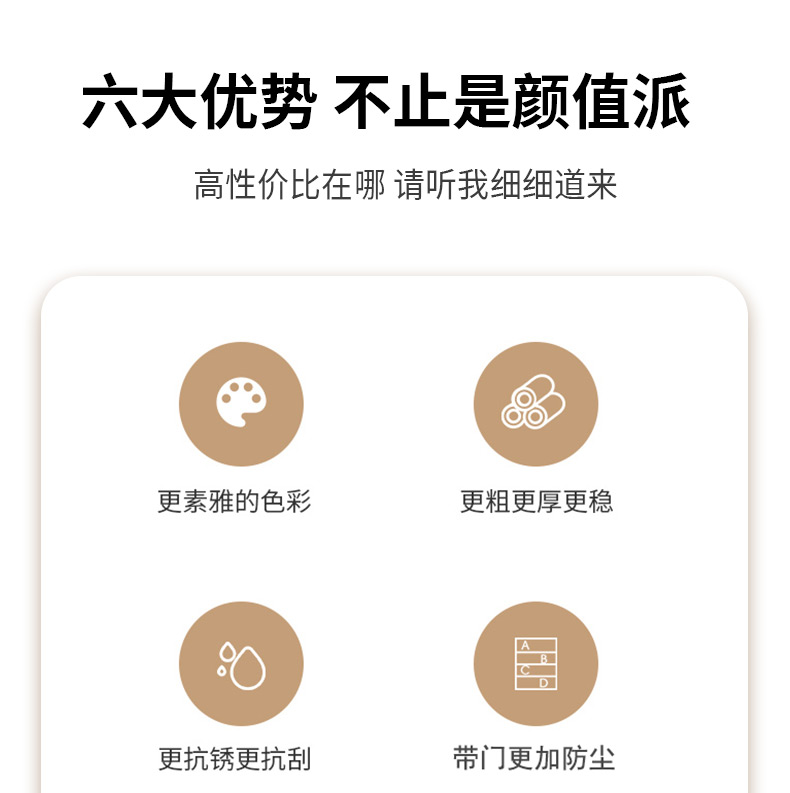 六大优势 不止是颜值派

高性价比在哪 请听我细细道来

更素雅的色彩

更粗更厚更稳

更抗锈更抗刮

A
B
C
D

带门更加防尘