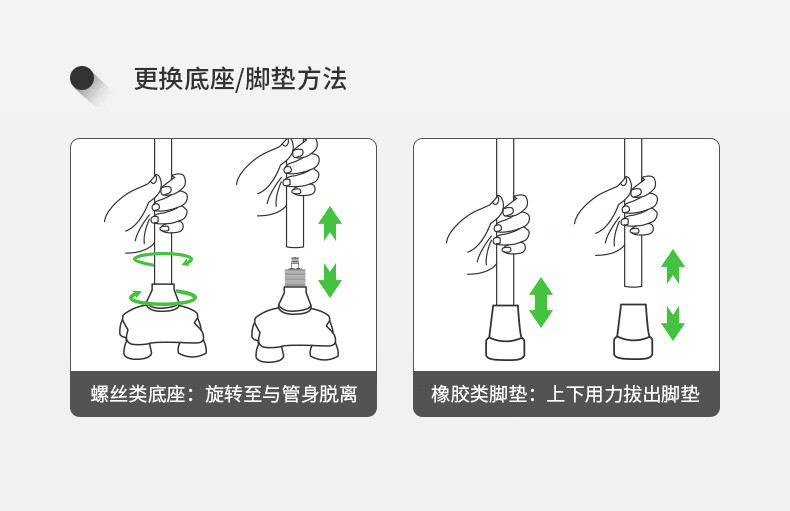 更换底座/脚垫方法

螺丝类底座：旋转至与管身脱离

橡胶类脚垫：上下用力拔出脚垫