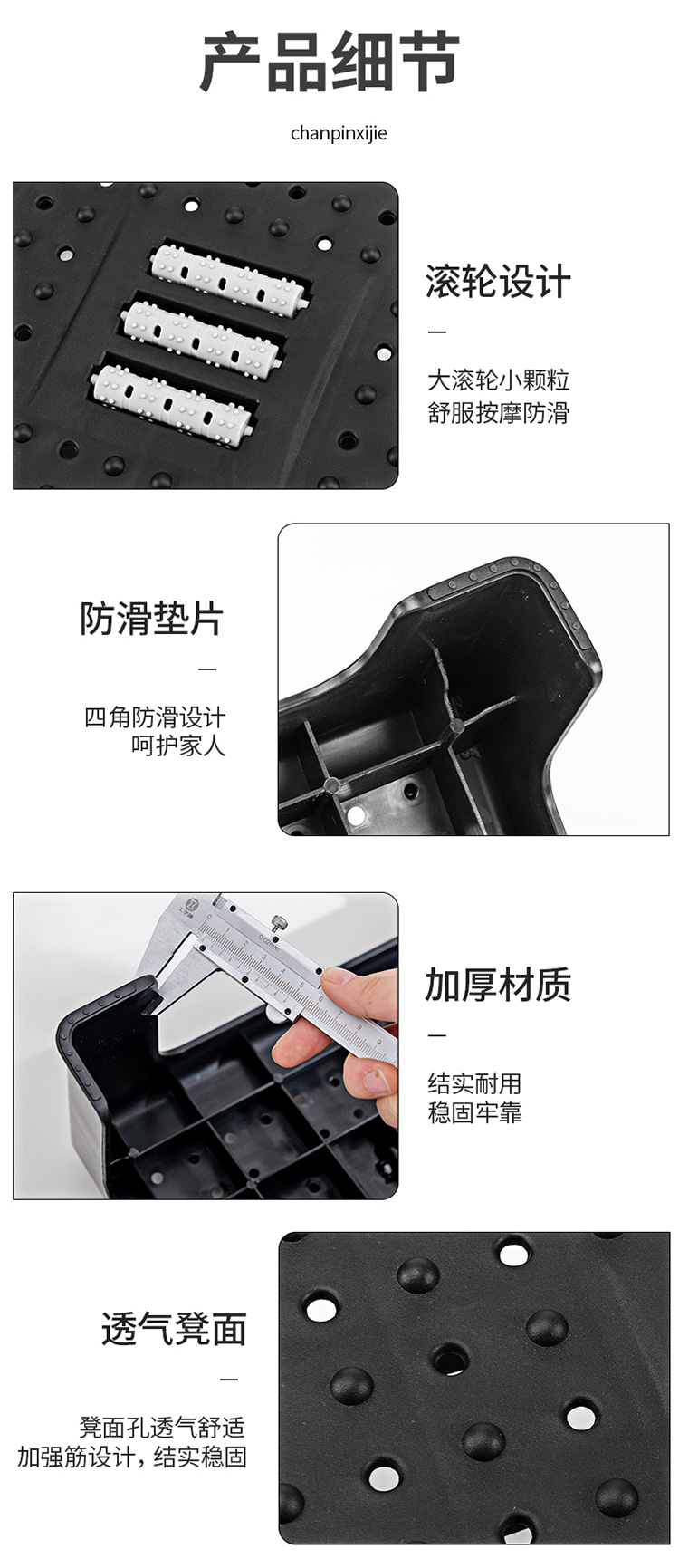 产品细节

chanpinxijie

滚轮设计

—

大滚轮小颗粒
舒服按摩防滑

防滑垫片

—

四角防滑设计
呵护家人

加厚材质

—

结实耐用
稳固牢靠

透气凳面

—

凳面孔透气舒适
加强筋设计，结实稳固