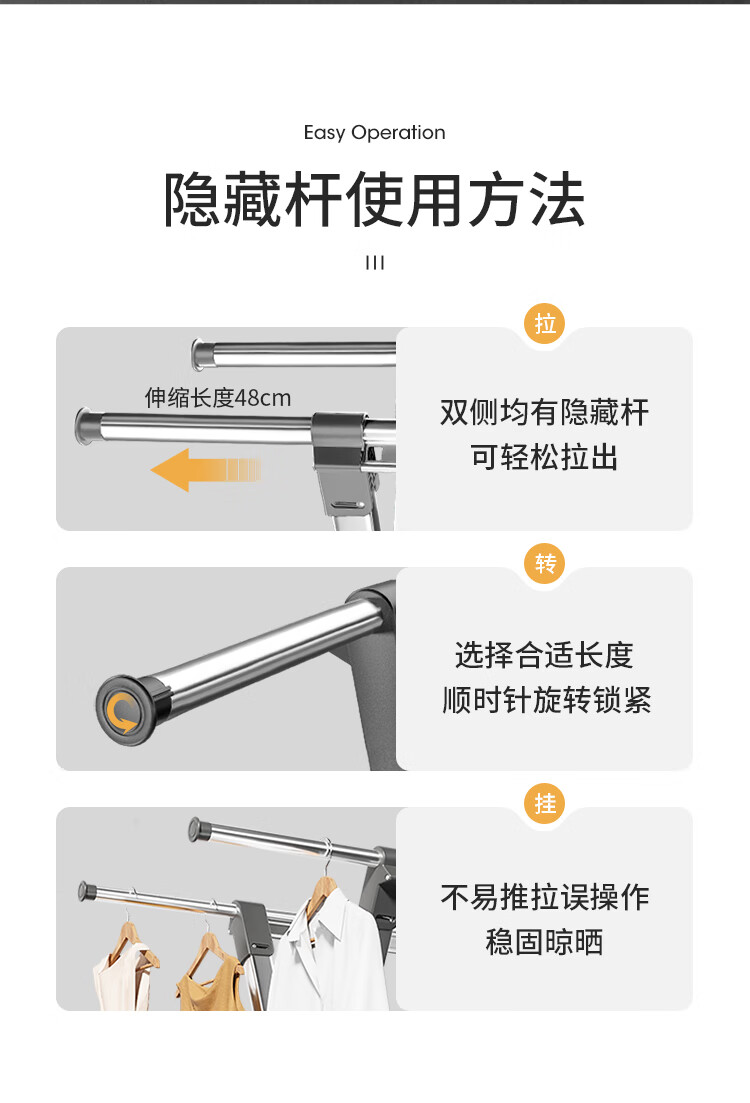 Easy Operation

隐藏杆使用方法

III

伸缩长度48cm

拉

双侧均有隐藏杆
可轻松拉出

转

选择合适长度
顺时针旋转锁紧

挂

不易推拉误操作
稳固晾晒