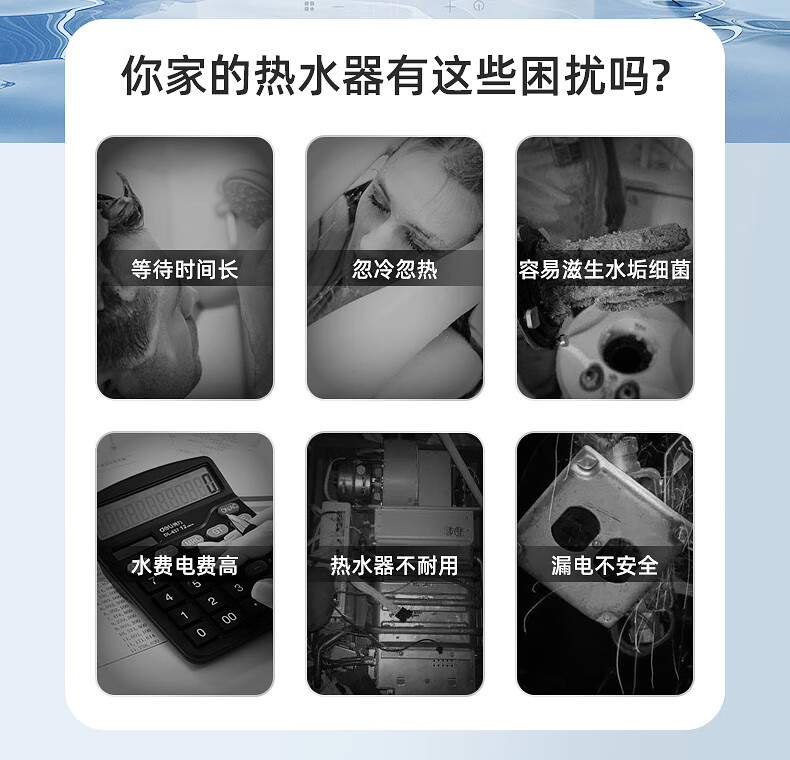 你家的热水器有这些困扰吗?

等待时间长

忽冷忽热

容易滋生水垢细菌

水费电费高

热水器不耐用

漏电不安全