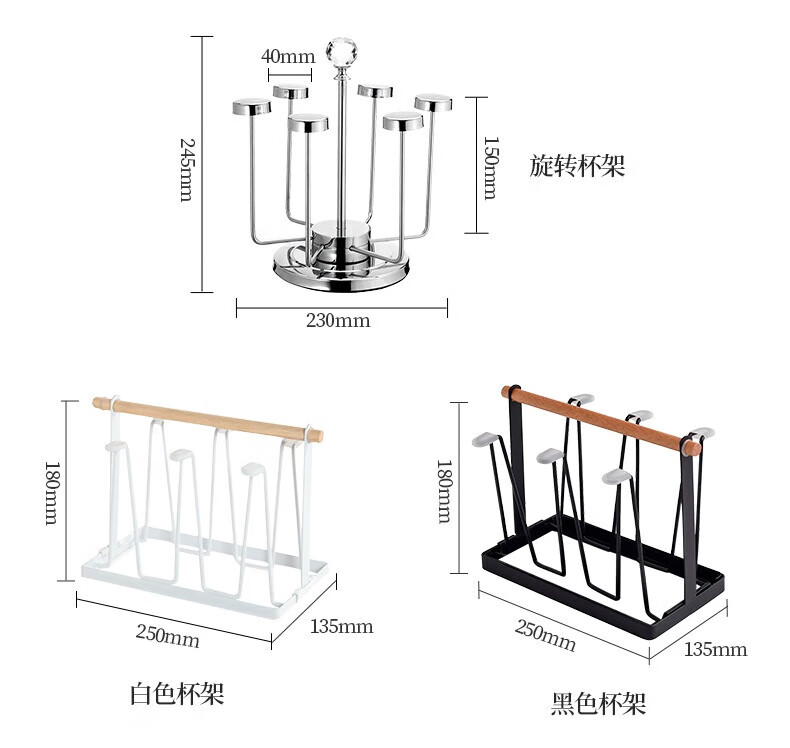 40mm
245mm
150mm
旋转杯架
230mm

180mm
250mm
135mm
白色杯架

180mm
250mm
135mm
黑色杯架