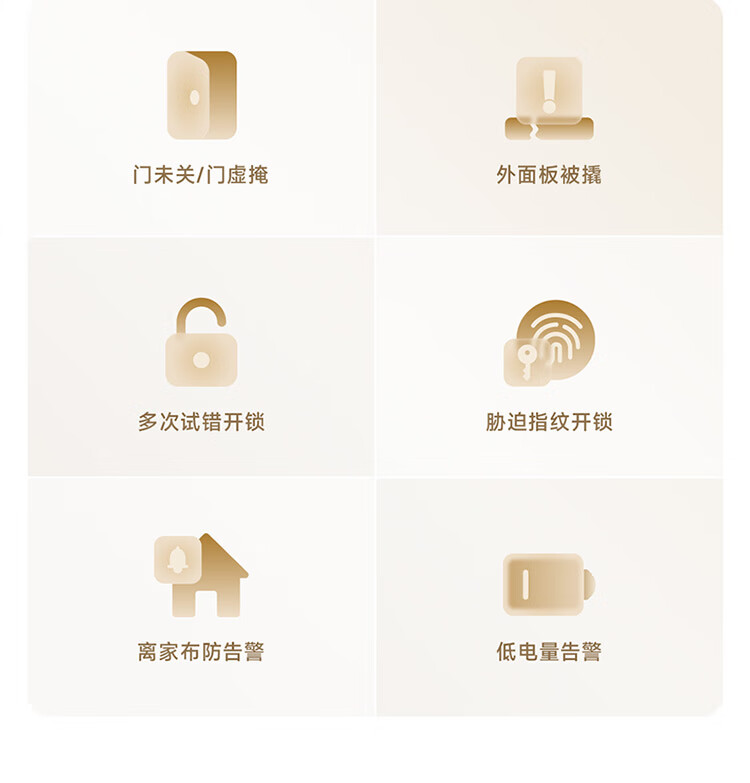 门未关/门虚掩

外面板被撬

多次试错开锁

胁迫指纹开锁

离家布防告警

低电量告警