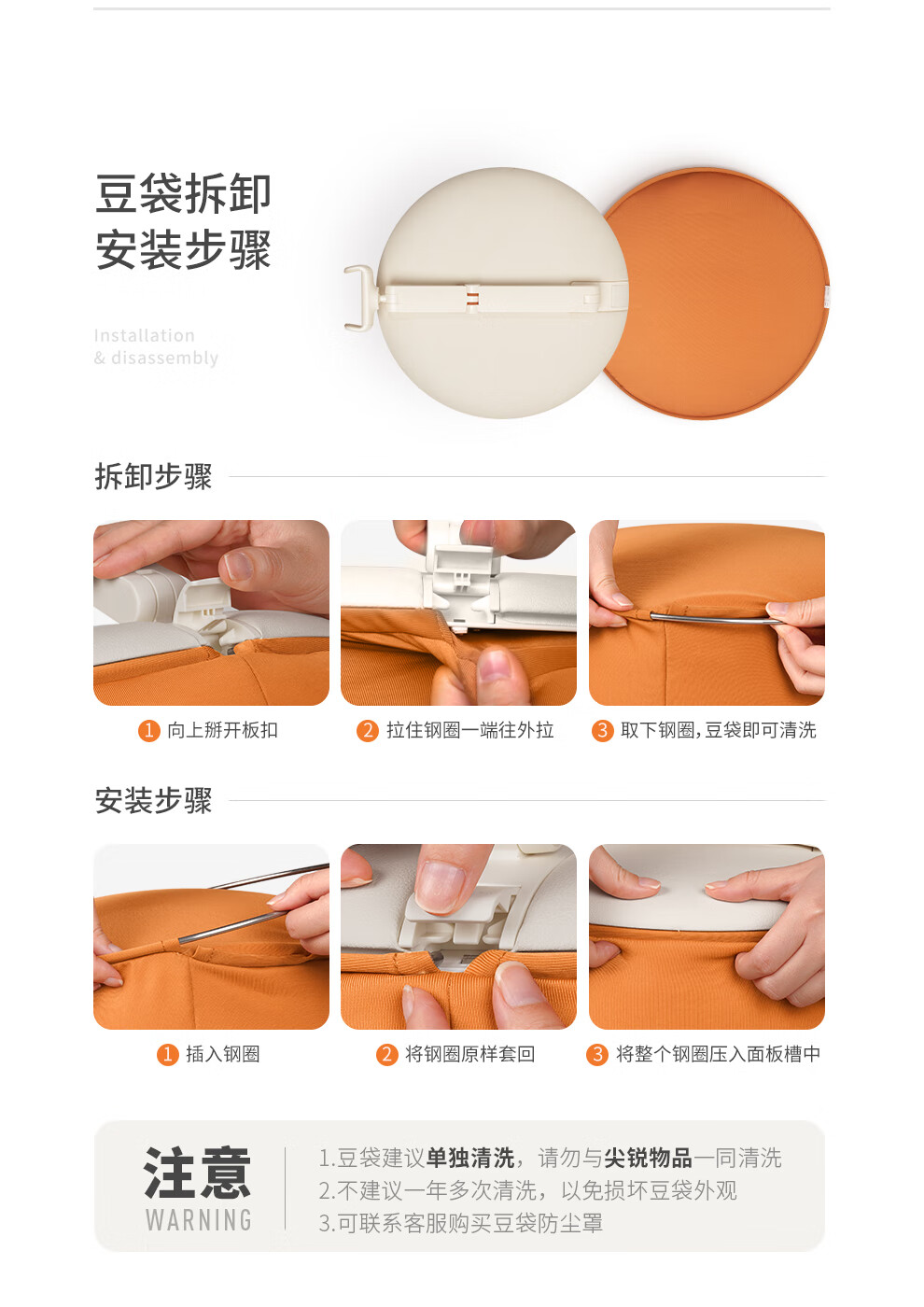 豆袋拆卸
安装步骤

Installation
& disassembly

拆卸步骤

1 向上掰开板扣

2 拉住钢圈一端往外拉

3 取下钢圈，豆袋即可清洗

安装步骤

1 插入钢圈

2 将钢圈原样套回

3 将整个钢圈压入面板槽中

注意
WARNING

1.豆袋建议单独清洗，请勿与尖锐物品一同清洗
2.不建议一年多次清洗，以免损坏豆袋外观
3.可联系客服购买豆袋防尘罩