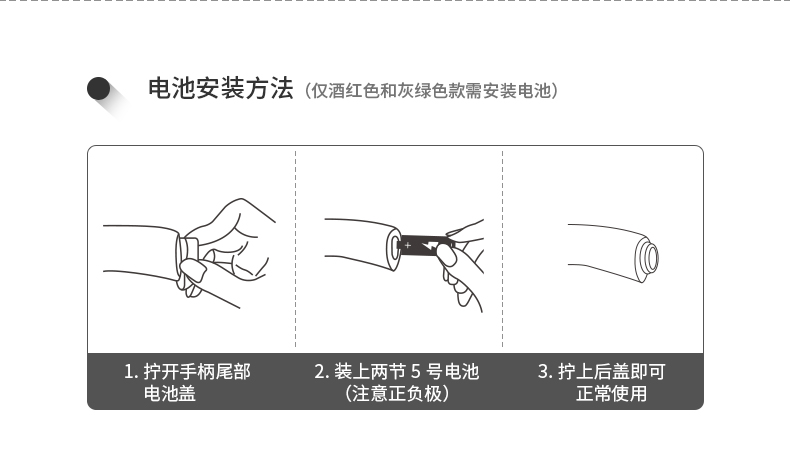 电池安装方法（仅酒红色和灰绿色款需安装电池）

+

1. 拧开手柄尾部电池盖

2. 装上两节 5 号电池（注意正负极）

3. 拧上后盖即可正常使用