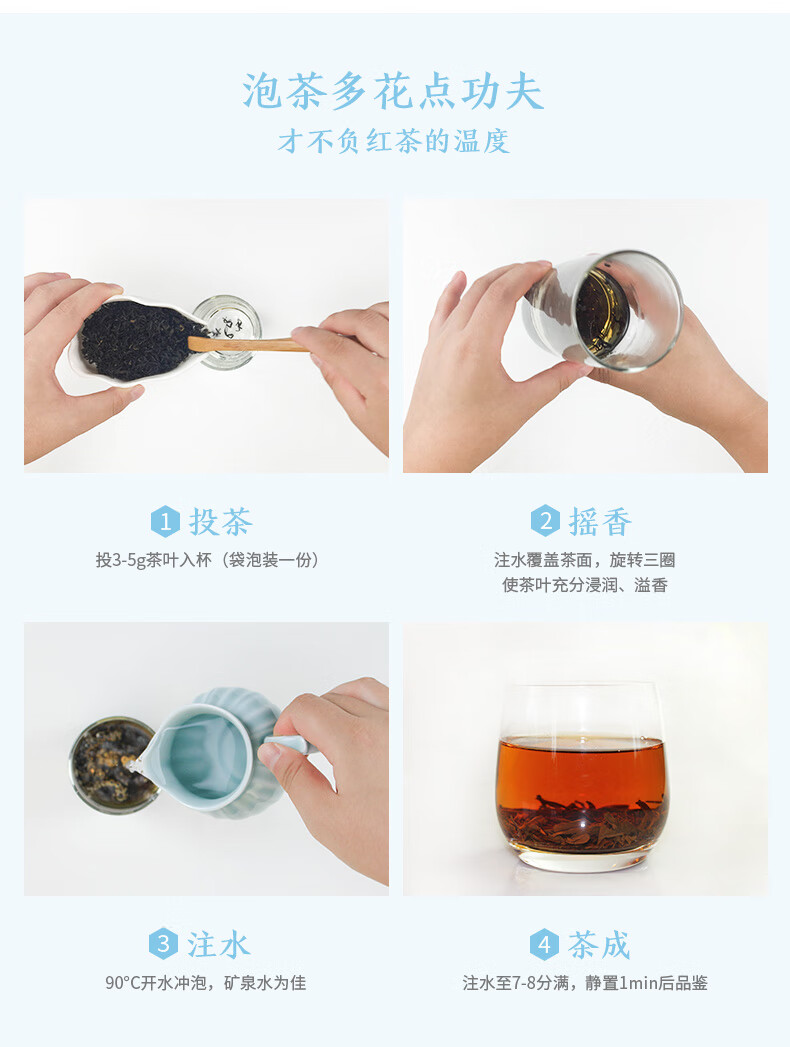 泡茶多花点功夫
才不负红茶的温度

1 投茶
投3-5g茶叶入杯（袋泡装一份）

2 摇香
注水覆盖茶面，旋转三圈
使茶叶充分浸润、溢香

3 注水
90°C开水冲泡，矿泉水为佳

4 茶成
注水至7-8分满，静置1min后品鉴