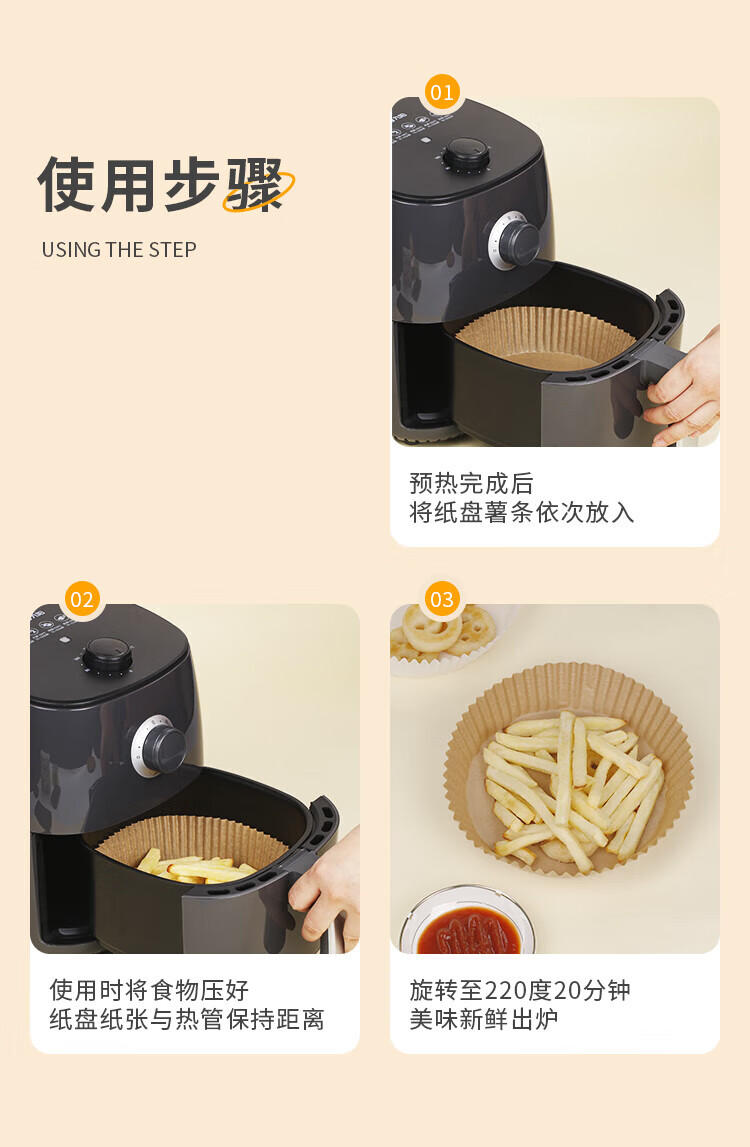 使用步骤

USING THE STEP

01

预热完成后
将纸盘薯条依次放入

02

使用时将食物压好
纸盘纸张与热管保持距离

03

旋转至220度20分钟
美味新鲜出炉