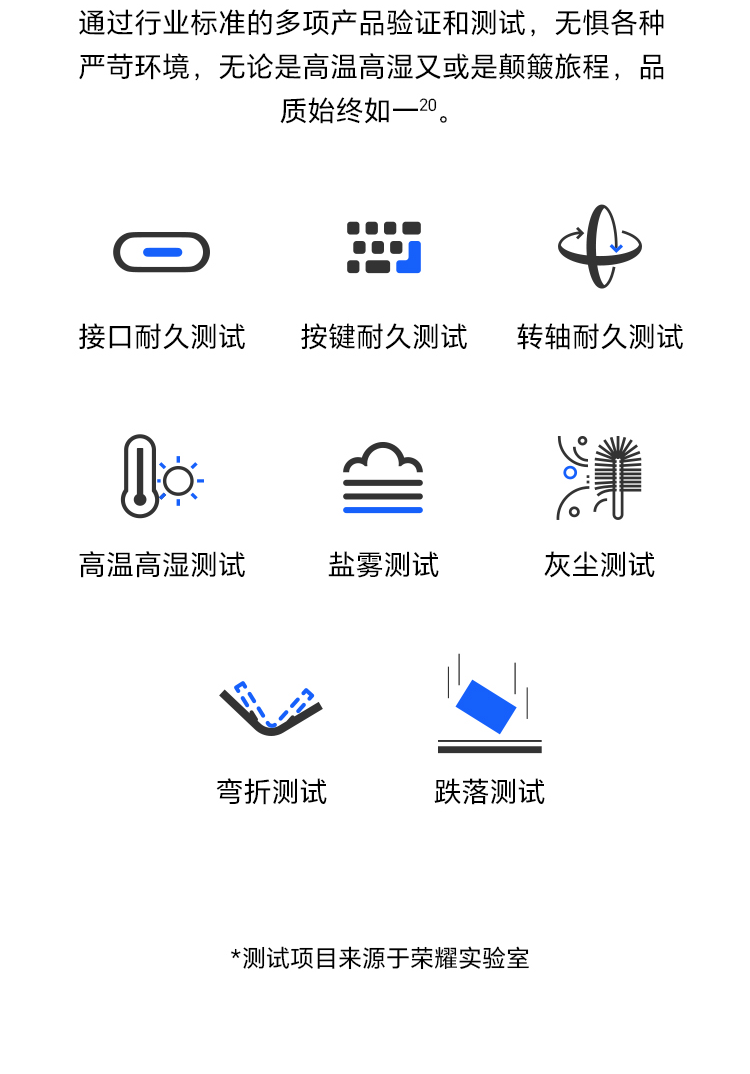 通过行业标准的多项产品验证和测试，无惧各种严苛环境，无论是高温高湿又或是颠簸旅程，品质始终如一$^{20}$。

接口耐久测试

按键耐久测试

转轴耐久测试

高温高湿测试

盐雾测试

灰尘测试

弯折测试

跌落测试

*测试项目来源于荣耀实验室