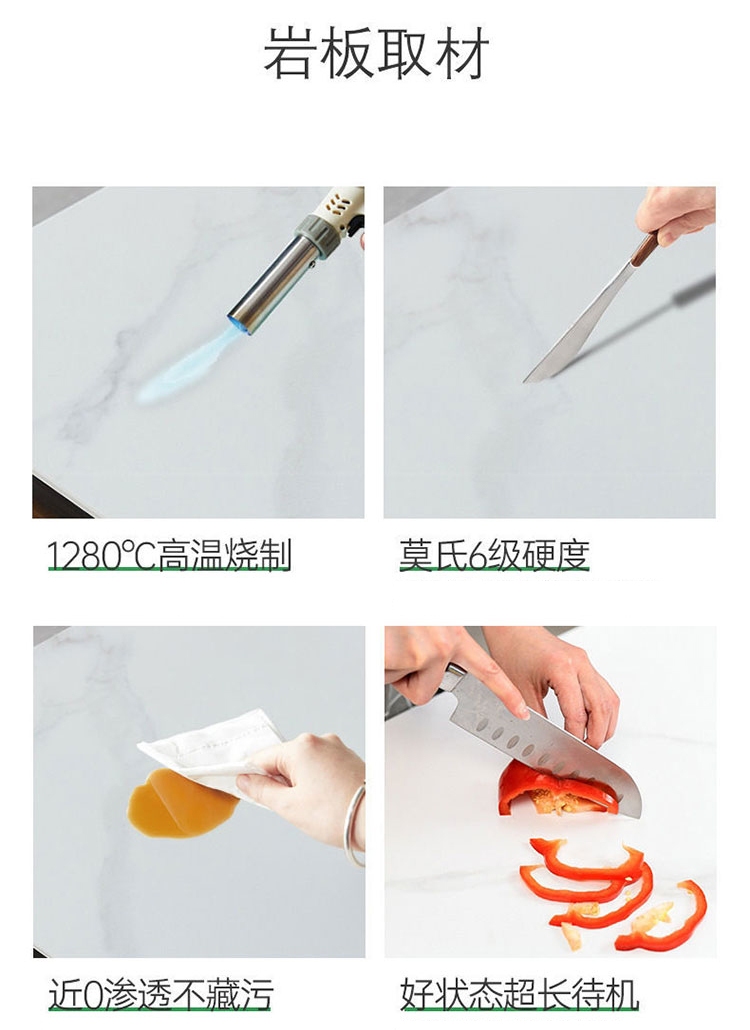 岩板取材

1280℃高温烧制

莫氏6级硬度

近0渗透不藏污

好状态超长待机