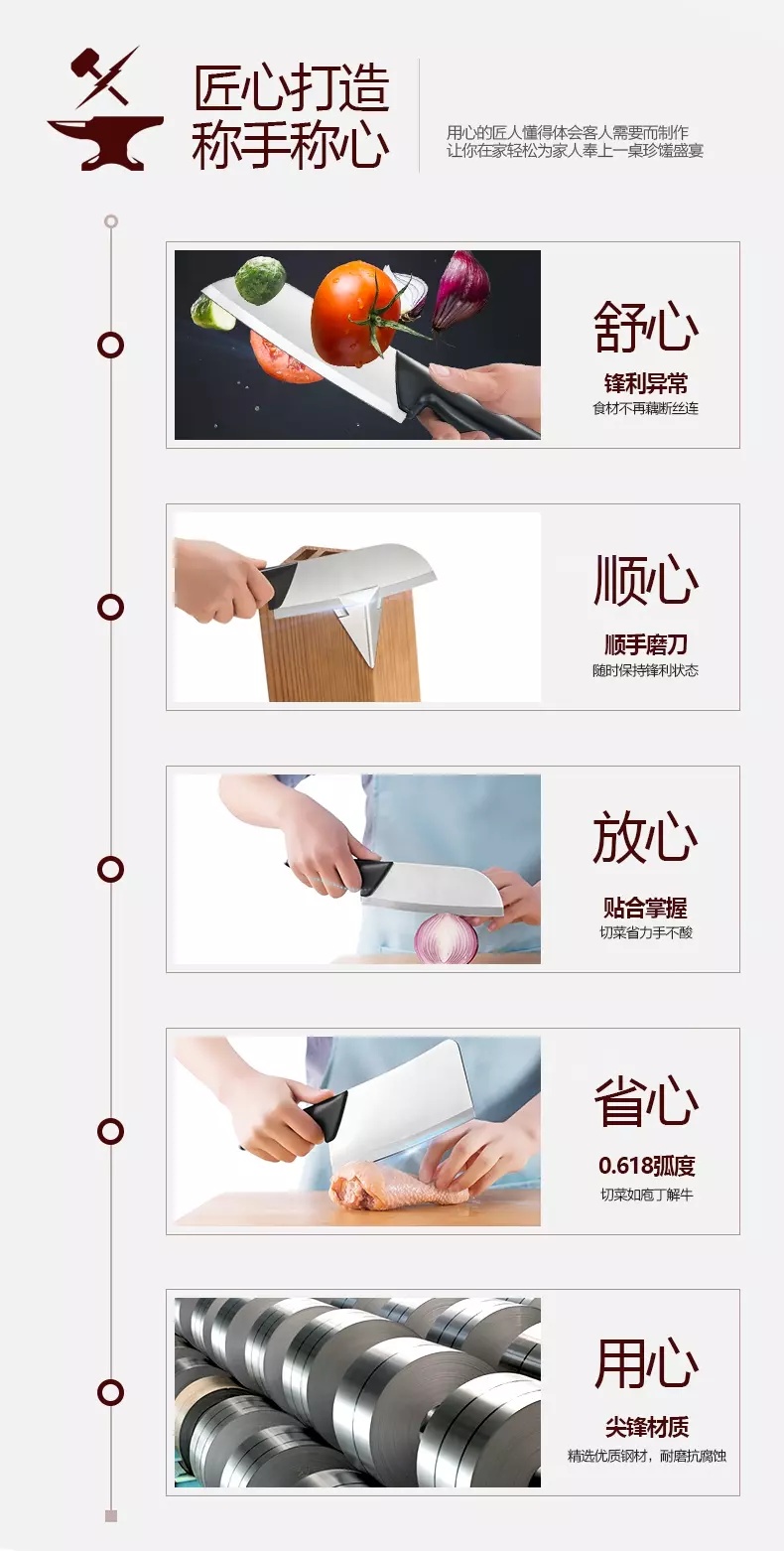 匠心打造
称手称心

用心的匠人懂得体会客人需要而制作
让你在家轻松为家人奉上一桌珍馐盛宴

舒心
锋利异常
食材不再藕断丝连

顺心
顺手磨刀
随时保持锋利状态

放心
贴合掌握
切菜省力手不酸

省心
0.618弧度
切菜如庖丁解牛

用心
尖锋材质
精选优质钢材，耐磨抗腐蚀