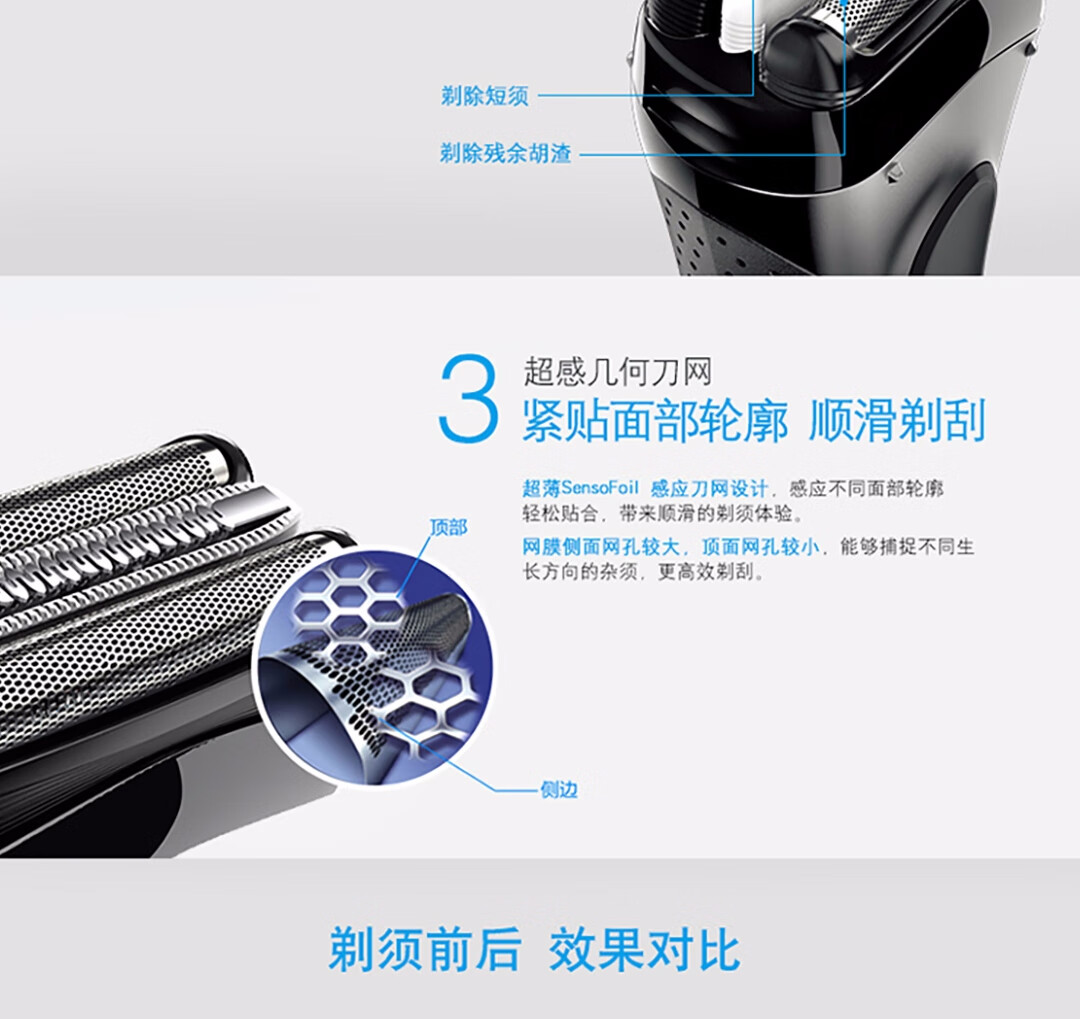 剃除短须

剃除残余胡渣

3 超感几何刀网
紧贴面部轮廓 顺滑剃刮

超薄SensoFoil 感应刀网设计，感应不同面部轮廓轻松贴合，带来顺滑的剃须体验。

网膜侧面网孔较大，顶面网孔较小，能够捕捉不同生长方向的杂须，更高效剃刮。

顶部

侧边

剃须前后 效果对比