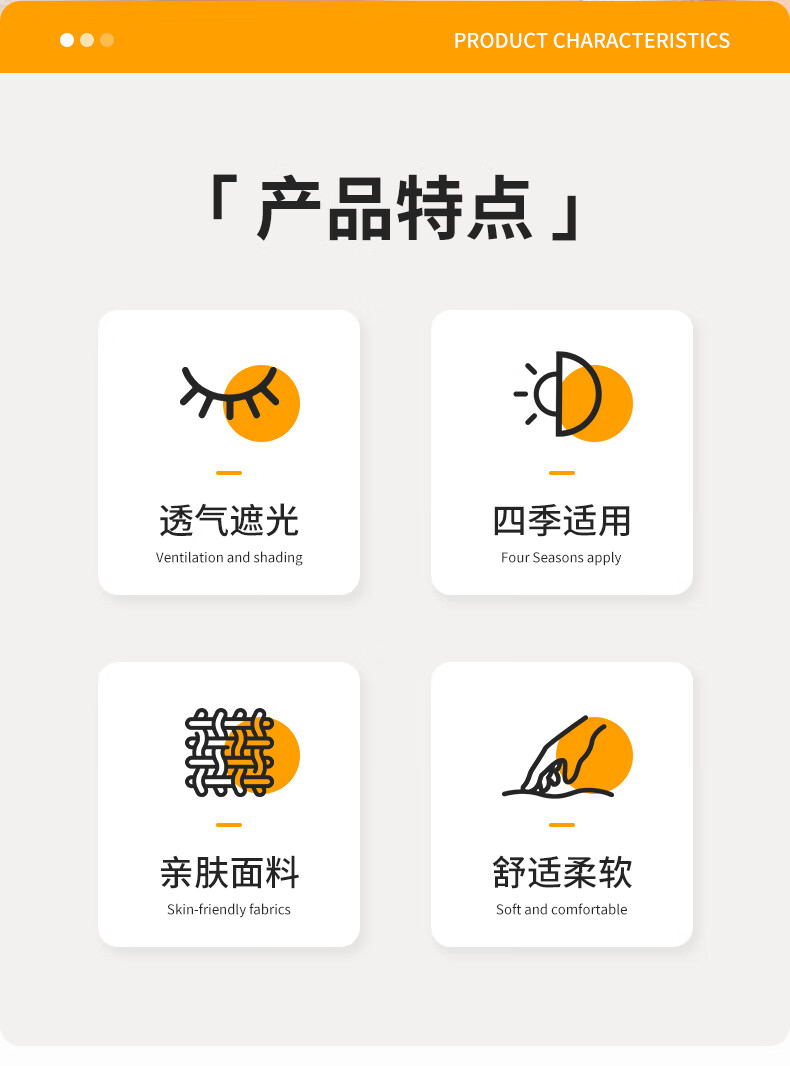 PRODUCT CHARACTERISTICS

「产品特点」

透气遮光
Ventilation and shading

四季适用
Four Seasons apply

亲肤面料
Skin-friendly fabrics

舒适柔软
Soft and comfortable