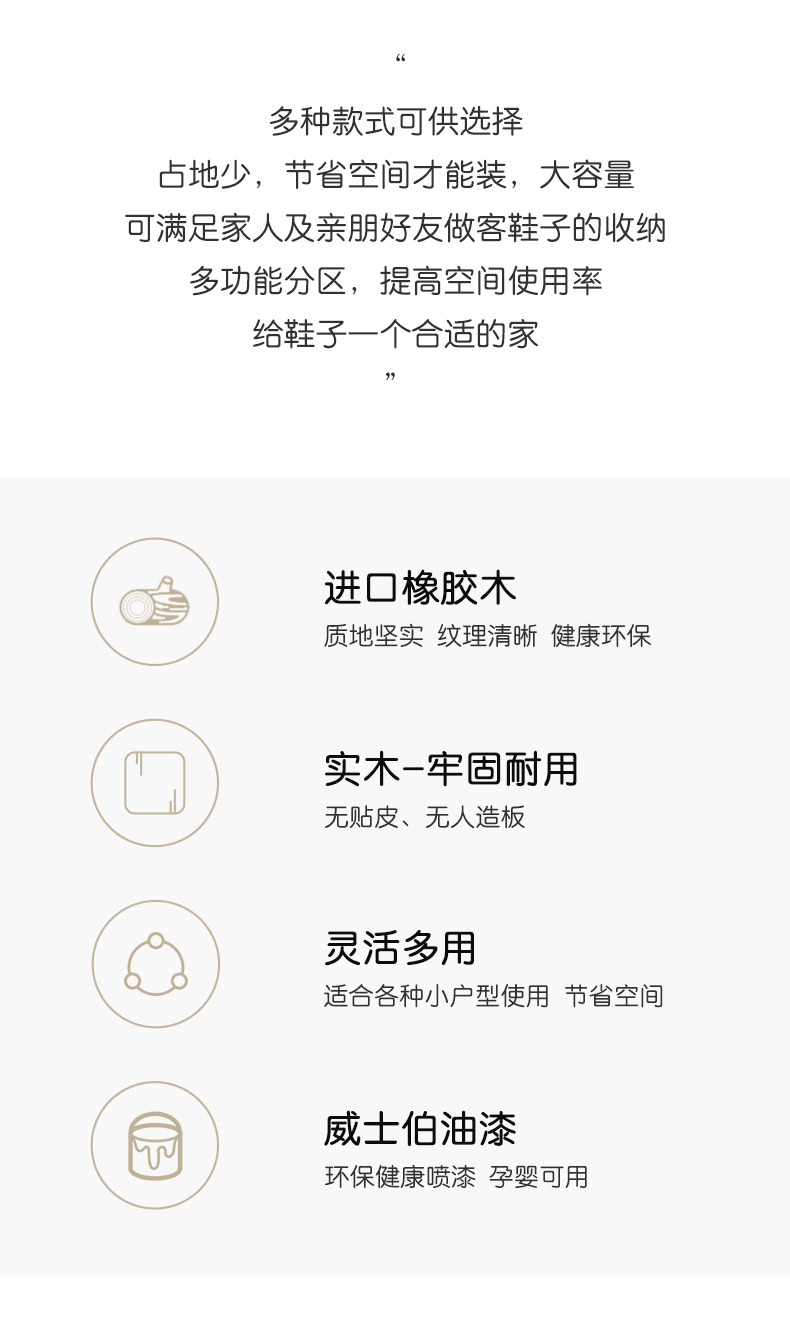 “

多种款式可供选择

占地少，节省空间才能装，大容量

可满足家人及亲朋好友做客鞋子的收纳

多功能分区，提高空间使用率

给鞋子一个合适的家

”

进口橡胶木

质地坚实 纹理清晰 健康环保

实木-牢固耐用

无贴皮、无人造板

灵活多用

适合各种小户型使用 节省空间

威士伯油漆

环保健康喷漆 孕婴可用