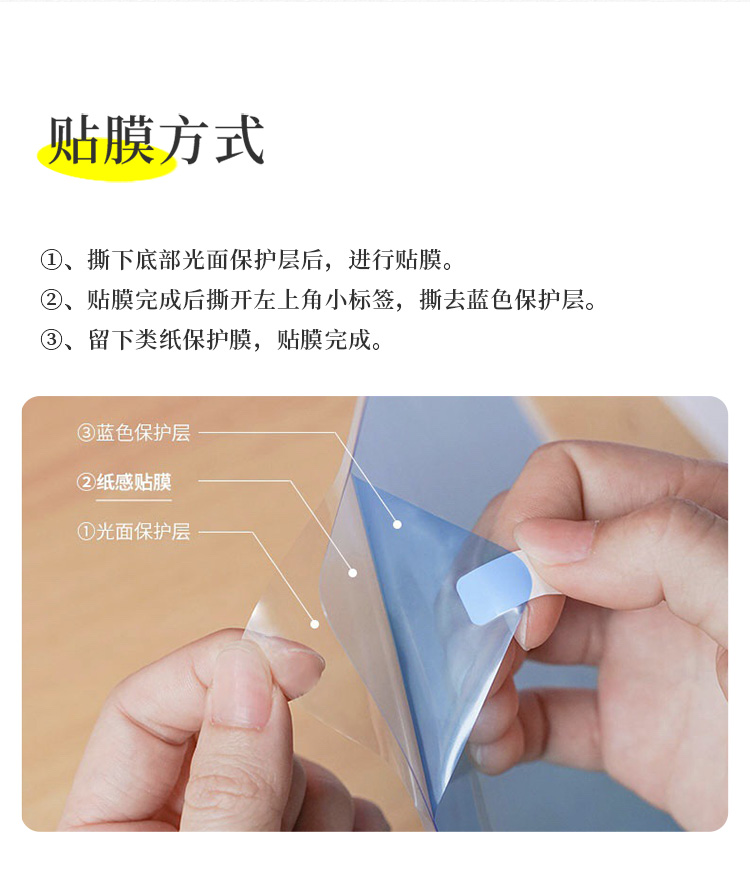 贴膜方式

①、撕下底部光面保护层后，进行贴膜。
②、贴膜完成后撕开左上角小标签，撕去蓝色保护层。
③、留下类纸保护膜，贴膜完成。

③蓝色保护层
②纸感贴膜
①光面保护层