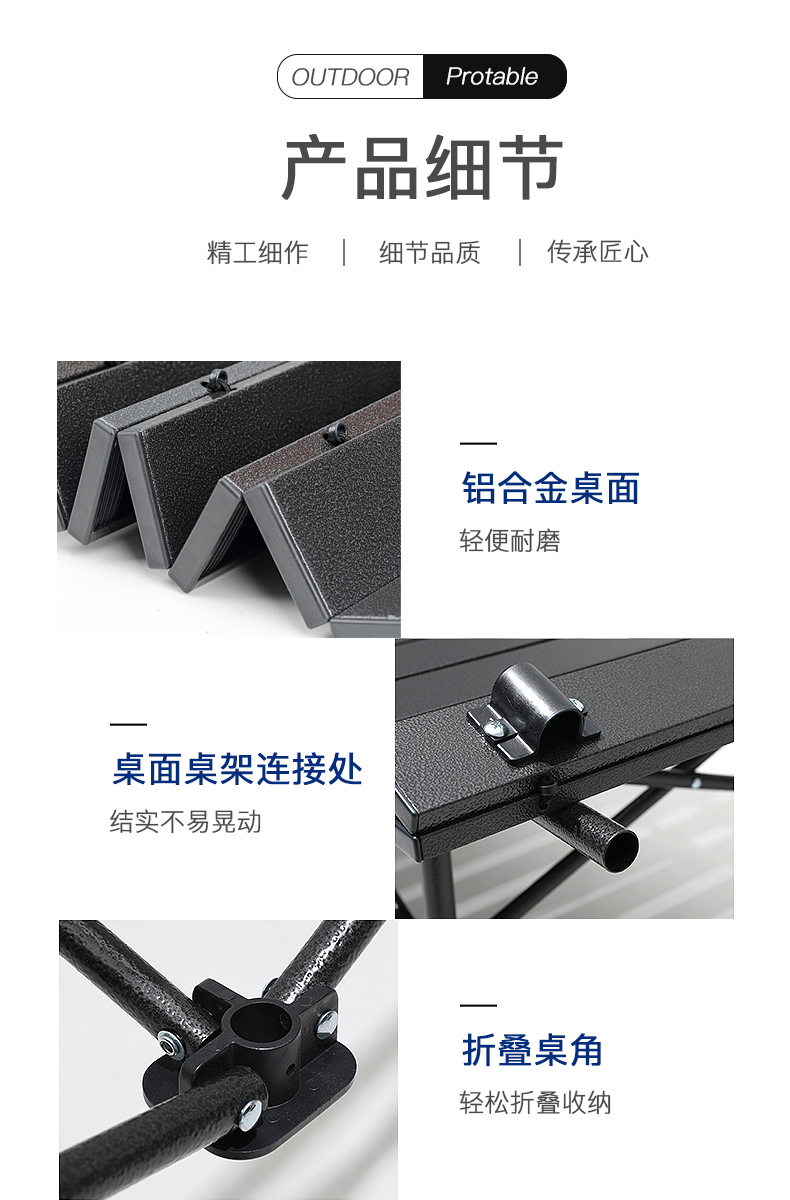 OUTDOOR Protable

产品细节

精工细作 | 细节品质 | 传承匠心

铝合金桌面

轻便耐磨

桌面桌架连接处

结实不易晃动

折叠桌角

轻松折叠收纳